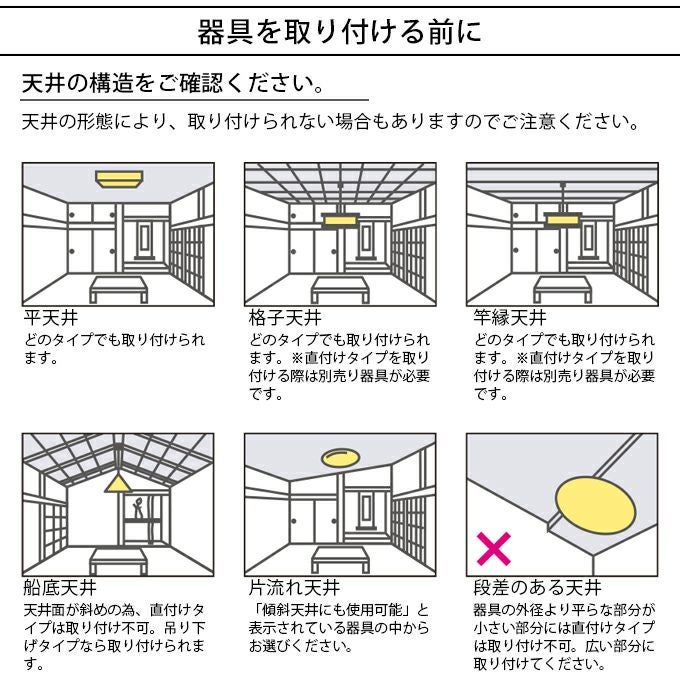 器具を取り付ける前に

天井の構造をご確認ください。

天井の形態により、取り付けられない場合もありますのでご注意ください。

平天井
どのタイプでも取り付けられます。

格子天井
どのタイプでも取り付けられます。※直付けタイプを取り付ける際は別売り器具が必要です。

竿縁天井
どのタイプでも取り付けられます。※直付けタイプを取り付ける際は別売り器具が必要です。

船底天井
天井面が斜めの為、直付けタイプは取り付け不可。吊り下げタイプなら取り付けられます。

片流れ天井
「傾斜天井にも使用可能」と表示されている器具の中からお選びください。

段差のある天井
器具の外径より平らな部分が小さい部分には直付けタイプは取り付け不可。広い部分に取り付けてください。