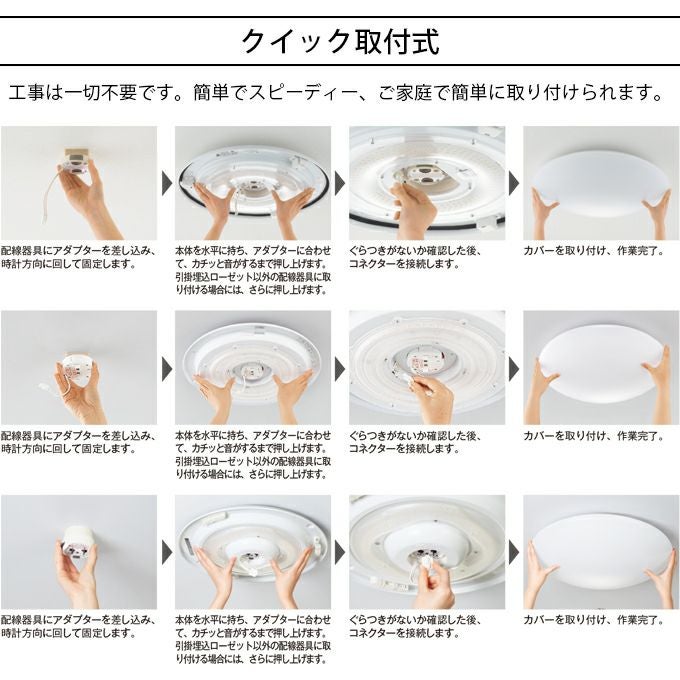 クイック取付式

工事は一切不要です。簡単でスピーディー、ご家庭で簡単に取り付けられます。

配線器具にアダプターを差し込み、時計方向に回して固定します。

本体を水平に持ち、アダプターに合わせて、カチッと音がするまで押し上げます。引掛埋込ローゼット以外の配線器具に取り付ける場合には、さらに押し上げます。

ぐらつきがないか確認した後、コネクターを接続します。

カバーを取り付け、作業完了。

配線器具にアダプターを差し込み、時計方向に回して固定します。

本体を水平に持ち、アダプターに合わせて、カチッと音がするまで押し上げます。引掛埋込ローゼット以外の配線器具に取り付ける場合には、さらに押し上げます。

ぐらつきがないか確認した後、コネクターを接続します。

カバーを取り付け、作業完了。

配線器具にアダプターを差し込み、時計方向に回して固定します。

本体を水平に持ち、アダプターに合わせて、カチッと音がするまで押し上げます。引掛埋込ローゼット以外の配線器具に取り付ける場合には、さらに押し上げます。

ぐらつきがないか確認した後、コネクターを接続します。

カバーを取り付け、作業完了。