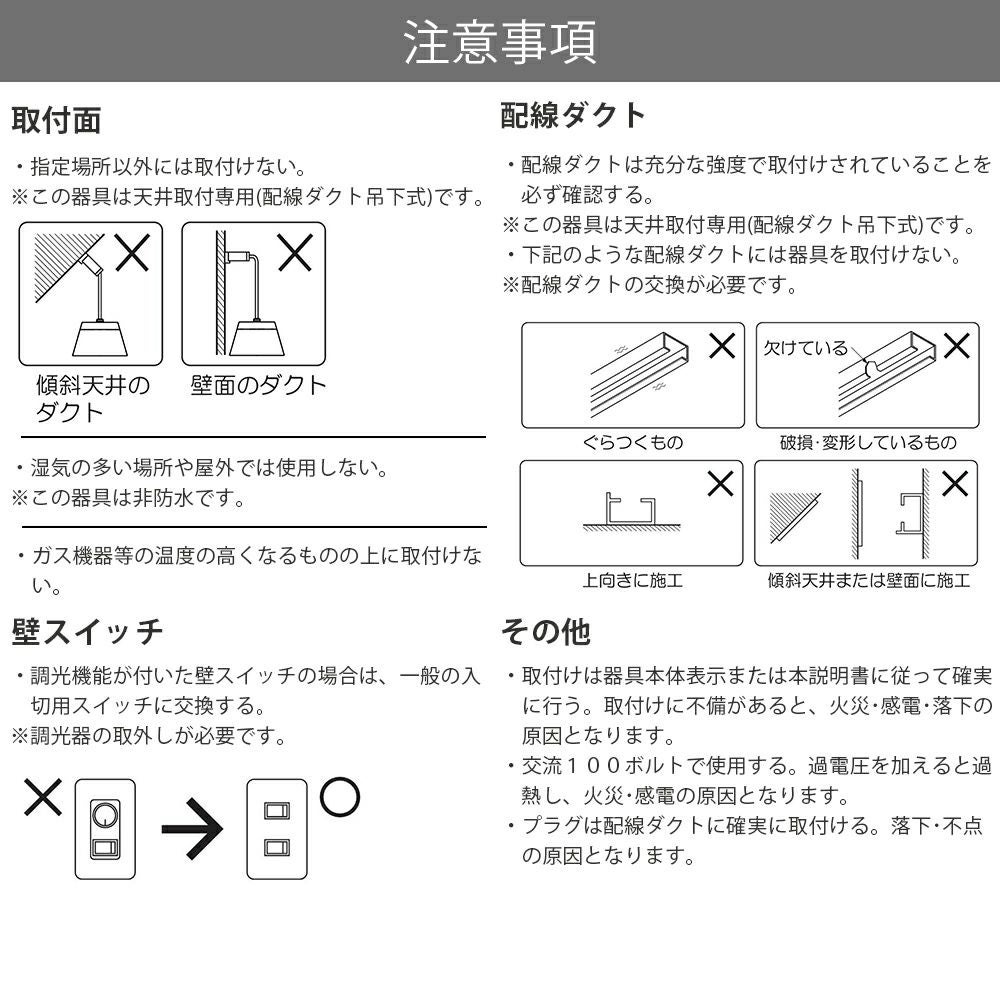 注意事項

取付面

・指定場所以外には取付けない。
※この器具は天井取付専用(配線ダクト吊下式)です。

傾斜天井のダクト

壁面のダクト

・湿気の多い場所や屋外では使用しない。
※この器具は非防水です。

・ガス機器等の温度の高くなるものの上に取付けない。

壁スイッチ

・調光機能が付いた壁スイッチの場合は、一般の入切用スイッチに交換する。
※調光器の取外しが必要です。

配線ダクト

・配線ダクトは充分な強度で取付けされていることを必ず確認する。
※この器具は天井取付専用(配線ダクト吊下式)です。
・下記のような配線ダクトには器具を取付けない。
※配線ダクトの交換が必要です。

ぐらつくもの

欠けている

破損・変形しているもの

上向きに施工

傾斜天井または壁面に施工

その他

・取付けは器具本体表示または本説明書に従って確実に行う。取付けに不備があると、火災・感電・落下の原因となります。
・交流１００ボルトで使用する。過電圧を加えると過熱し、火災・感電の原因となります。
・プラグは配線ダクトに確実に取付ける。落下・不点の原因となります。