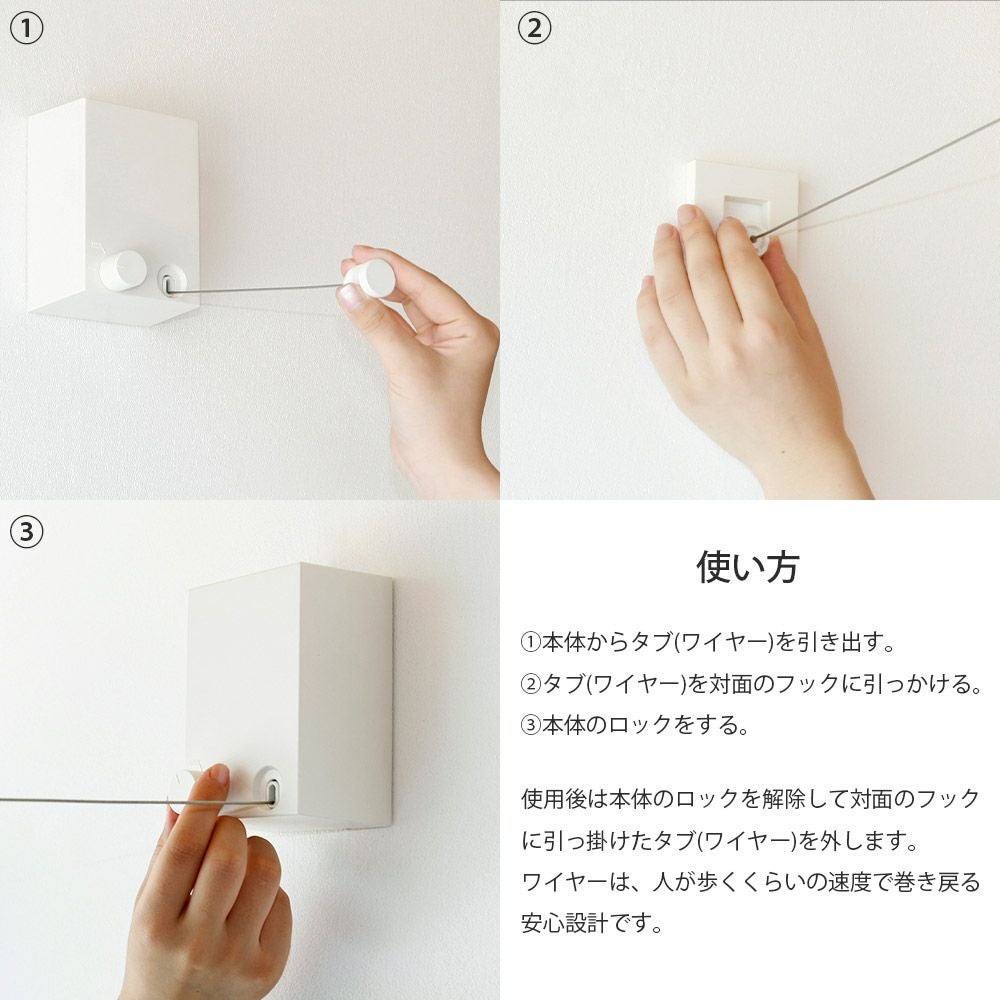 ①

②

③

使い方

①本体からタブ(ワイヤー)を引き出す。
②タブ(ワイヤー)を対面のフックに引っかける。
③本体のロックをする。

使用後は本体のロックを解除して対面のフックに引っ掛けたタブ(ワイヤー)を外します。
ワイヤーは、人が歩くくらいの速度で巻き戻る安心設計です。