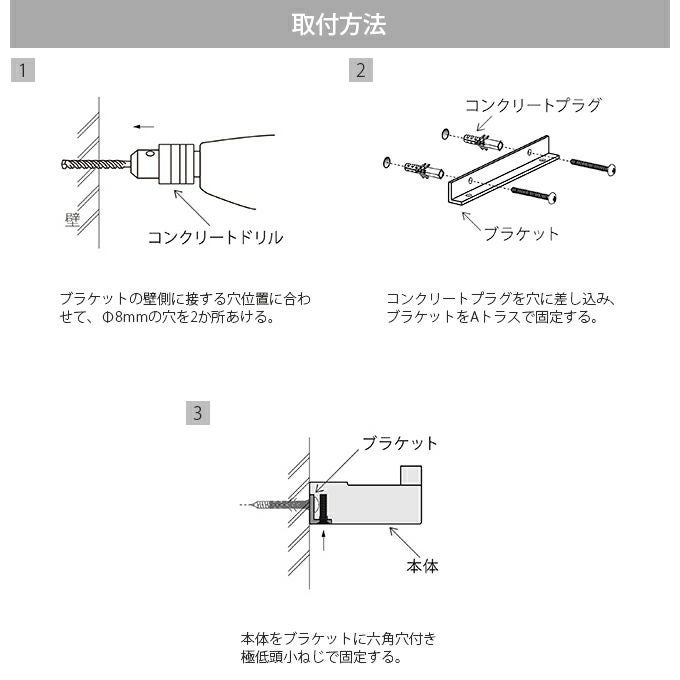 取付方法

1

壁

コンクリートドリル

ブラケットの壁側に接する穴位置に合わせて、Φ8mmの穴を2か所あける。

2

コンクリートプラグ

ブラケット

コンクリートプラグを穴に差し込み、ブラケットをAトラスで固定する。

3

ブラケット

本体

本体をブラケットに六角穴付き極低頭小ねじで固定する。