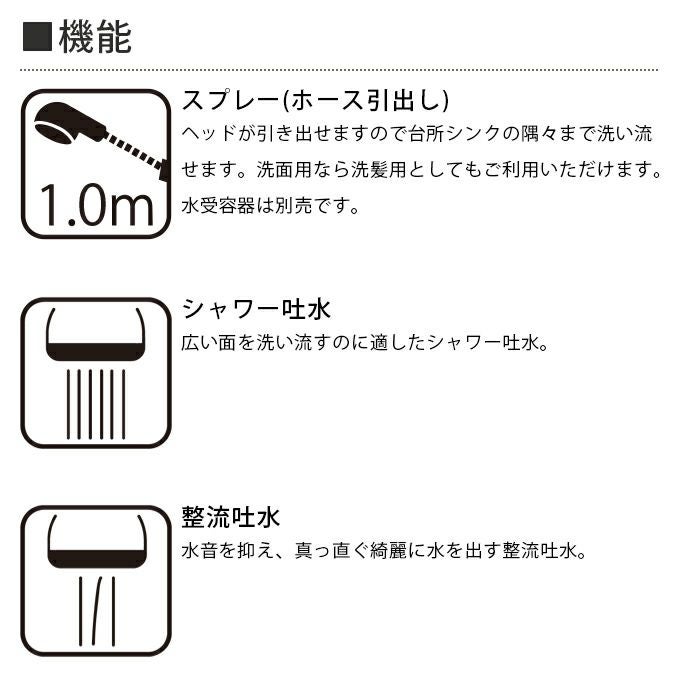 ■機能

1.0m

スプレー(ホース引出し)
ヘッドが引き出せますので台所シンクの隅々まで洗い流せます。洗面用なら洗髪用としてもご利用いただけます。水受容器は別売です。

シャワー吐水
広い面を洗い流すのに適したシャワー吐水。

整流吐水
水音を抑え、真っ直ぐ綺麗に水を出す整流吐水。