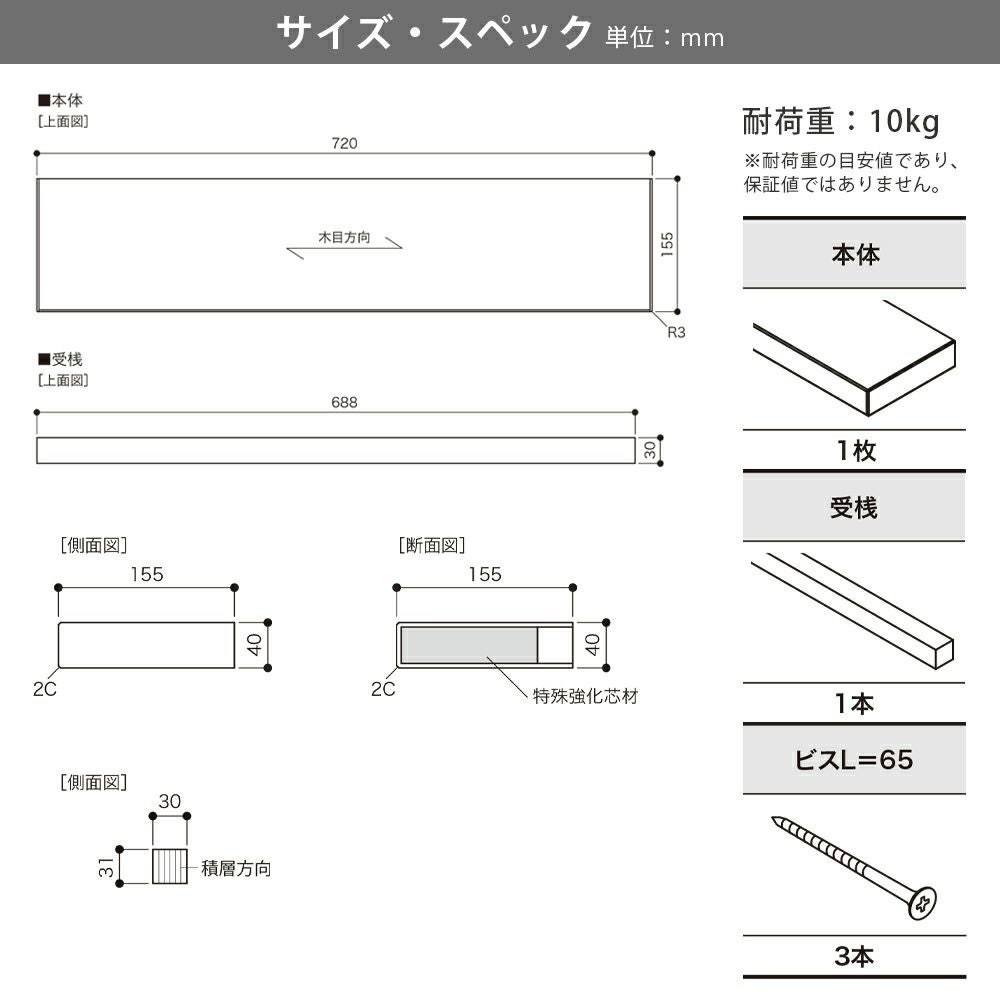 サイズ・スペック 単位：mm

■本体
［上面図］
720
木目方向
155
R3

■受桟
［上面図］
688
30

［側面図］
155
40
2C

［断面図］
155
40
2C
特殊強化芯材

［側面図］
30
31
積層方向

耐荷重：10kg
※耐荷重の目安値であり、保証値ではありません。

本体
1枚

受桟
1本

ビスL=65
3本