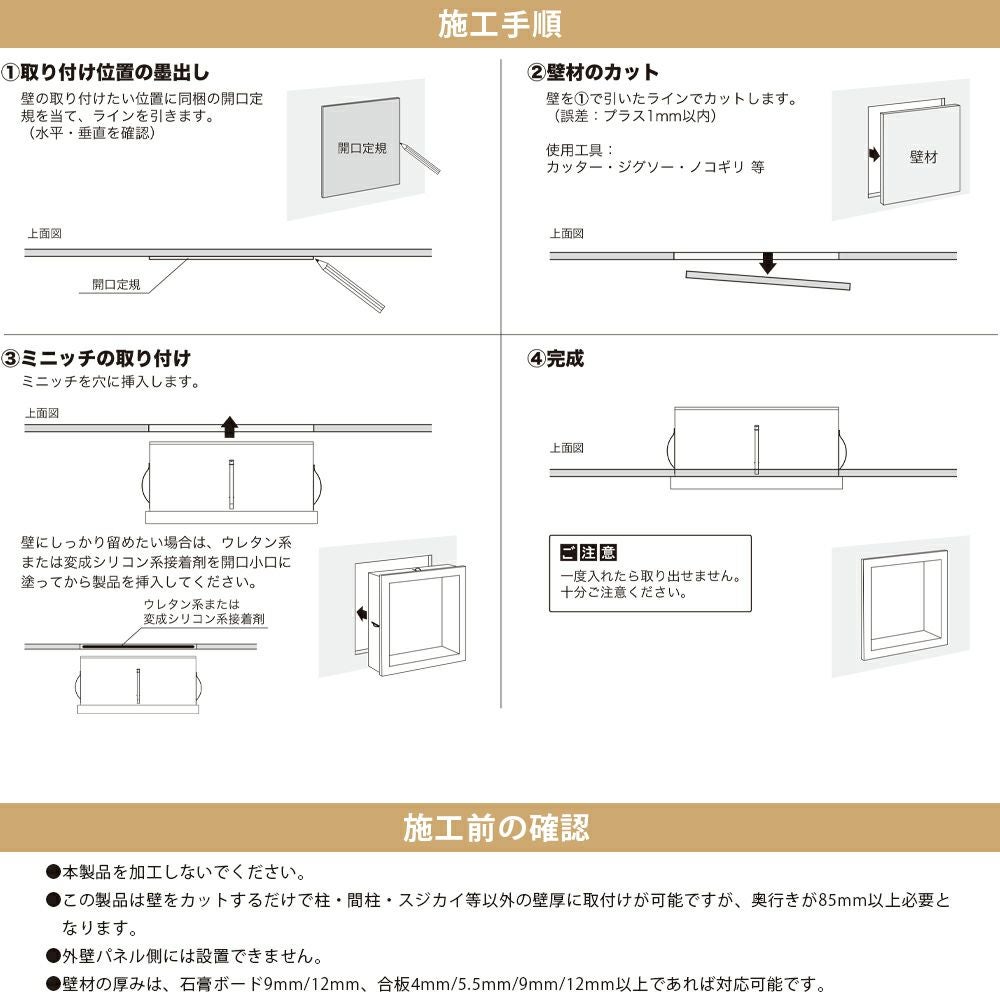 施工手順

①取り付け位置の墨出し
壁の取り付けたい位置に同梱の開口定規を当て、ラインを引きます。
（水平・垂直を確認）

開口定規

上面図

開口定規

②壁材のカット
壁を①で引いたラインでカットします。
（誤差：プラス1mm以内）

使用工具：
カッター・ジグソー・ノコギリ 等

壁材

上面図

③ミニッチの取り付け
ミニッチを穴に挿入します。

上面図

壁にしっかり留めたい場合は、ウレタン系または変成シリコン系接着剤を開口小口に塗ってから製品を挿入してください。

ウレタン系または
変成シリコン系接着剤

④完成

上面図

ご注意
一度入れたら取り出せません。
十分ご注意ください。

施工前の確認

●本製品を加工しないでください。
●この製品は壁をカットするだけで柱・間柱・スジカイ等以外の壁厚に取付けが可能ですが、奥行きが85mm以上必要となります。
●外壁パネル側には設置できません。
●壁材の厚みは、石膏ボード9mm/12mm、合板4mm/5.5mm/9mm/12mm以上であれば対応可能です。