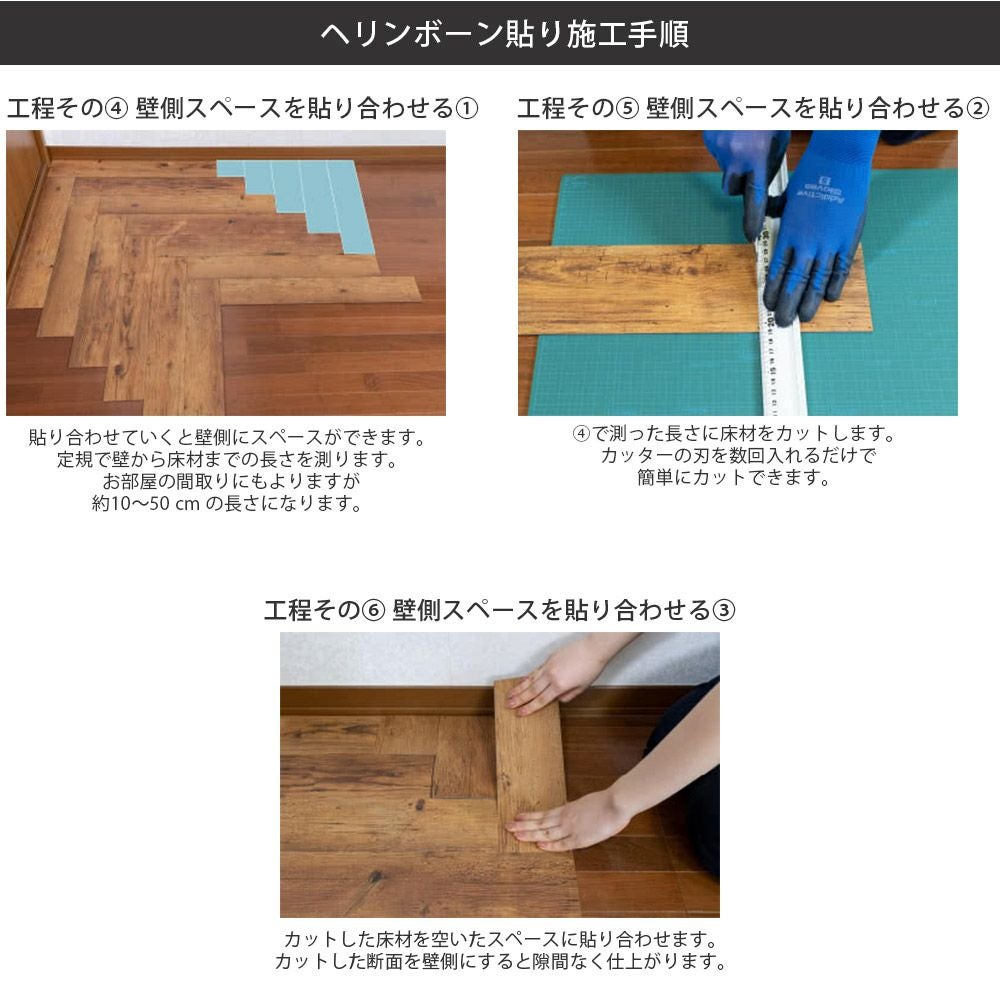 ヘリンボーン貼り施工手順

工程その④ 壁側スペースを貼り合わせる①

貼り合わせていくと壁側にスペースができます。
定規で壁から床材までの長さを測ります。
お部屋の間取りにもよりますが
約10〜50 cm の長さになります。

工程その⑤ 壁側スペースを貼り合わせる②

④で測った長さに床材をカットします。
カッターの刃を数回入れるだけで
簡単にカットできます。

工程その⑥ 壁側スペースを貼り合わせる③

カットした床材を空いたスペースに貼り合わせます。
カットした断面を壁側にすると隙間なく仕上がります。