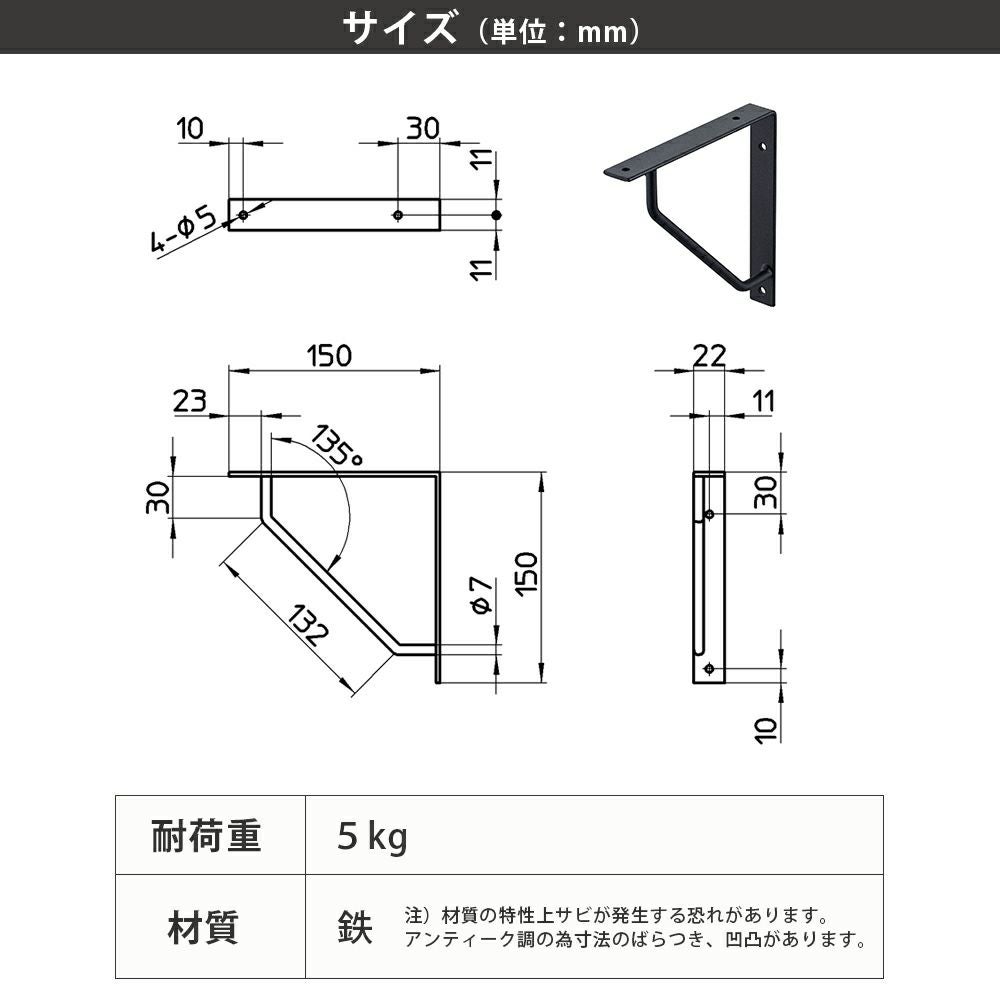 サイズ（単位：mm）

10
30
11
11
4-φ5

150
23
135°
30
132
φ7
150

22
11
30
10

| 耐荷重 | 5 kg |
|---|---|
| 材質 | 鉄　注）材質の特性上サビが発生する恐れがあります。アンティーク調の為寸法のばらつき、凹凸があります。 |