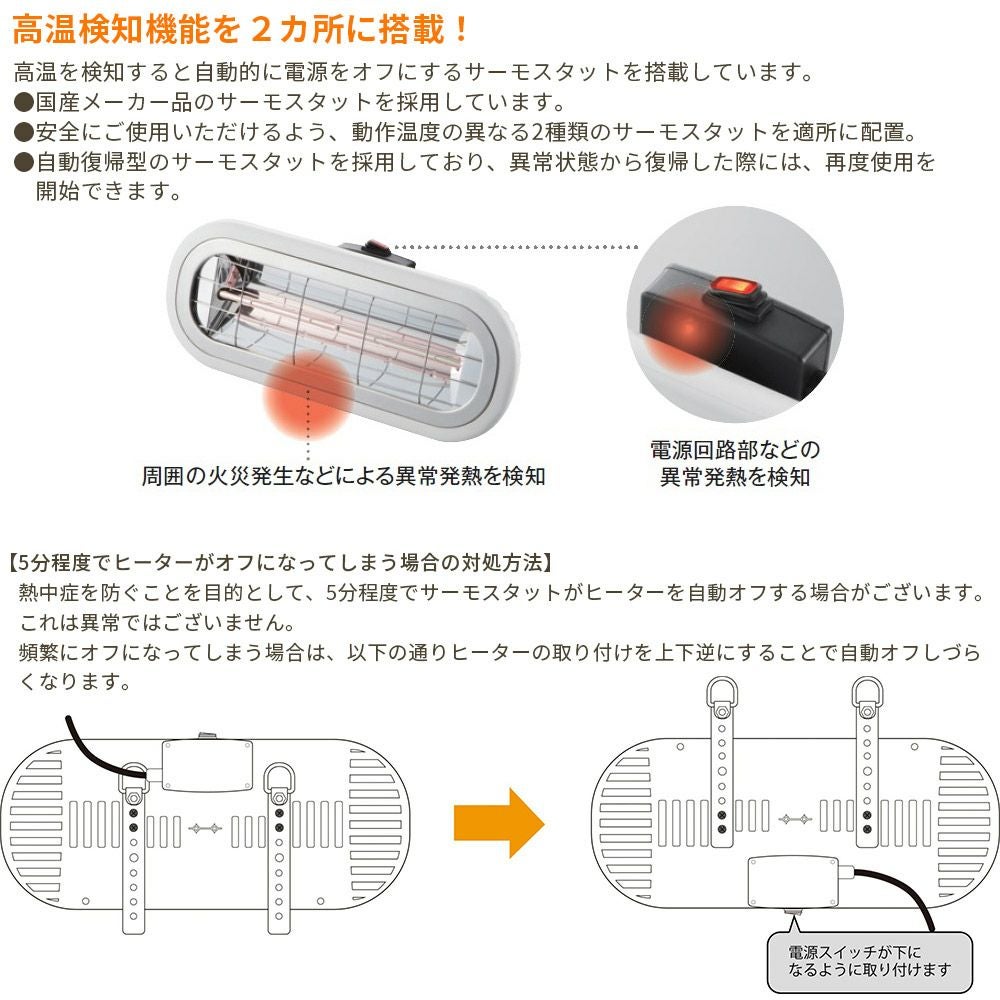 高温検知機能を２カ所に搭載！

高温を検知すると自動的に電源をオフにするサーモスタットを搭載しています。
●国産メーカー品のサーモスタットを採用しています。
●安全にご使用いただけるよう、動作温度の異なる2種類のサーモスタットを適所に配置。
●自動復帰型のサーモスタットを採用しており、異常状態から復帰した際には、再度使用を開始できます。

周囲の火災発生などによる異常発熱を検知

電源回路部などの異常発熱を検知

【5分程度でヒーターがオフになってしまう場合の対処方法】
熱中症を防ぐことを目的として、5分程度でサーモスタットがヒーターを自動オフする場合がございます。
これは異常ではございません。
頻繁にオフになってしまう場合は、以下の通りヒーターの取り付けを上下逆にすることで自動オフしづらくなります。

電源スイッチが下になるように取り付けます