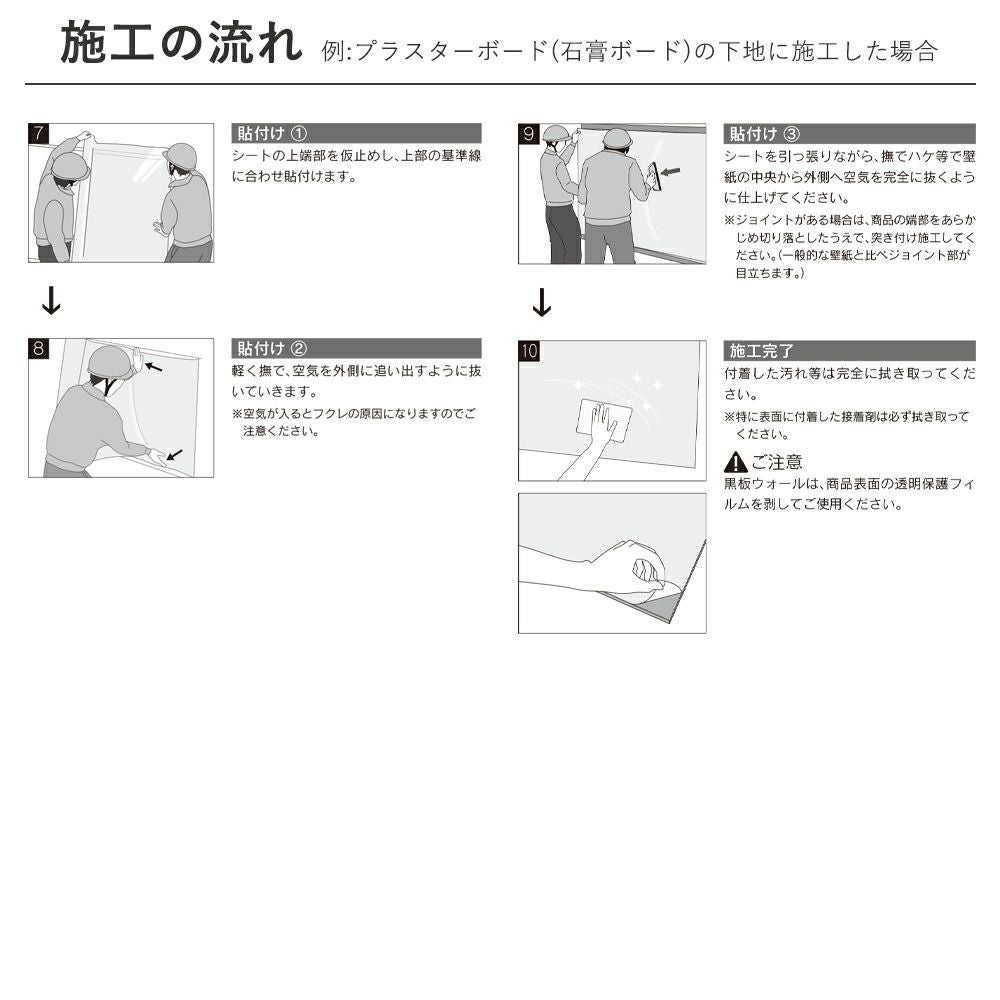 施工の流れ 例:プラスターボード(石膏ボード)の下地に施工した場合

7

貼付け ①

シートの上端部を仮止めし、上部の基準線に合わせ貼付けます。

↓

8

貼付け ②

軽く撫で、空気を外側に追い出すように抜いていきます。

※空気が入るとフクレの原因になりますのでご注意ください。

9

貼付け ③

シートを引っ張りながら、撫でハケ等で壁紙の中央から外側へ空気を完全に抜くように仕上げてください。

※ジョイントがある場合は、商品の端部をあらかじめ切り落としたうえで、突き付け施工してください。(一般的な壁紙と比べジョイント部が目立ちます。)

↓

10

施工完了

付着した汚れ等は完全に拭き取ってください。

※特に表面に付着した接着剤は必ず拭き取ってください。

ご注意

黒板ウォールは、商品表面の透明保護フィルムを剥してご使用ください。