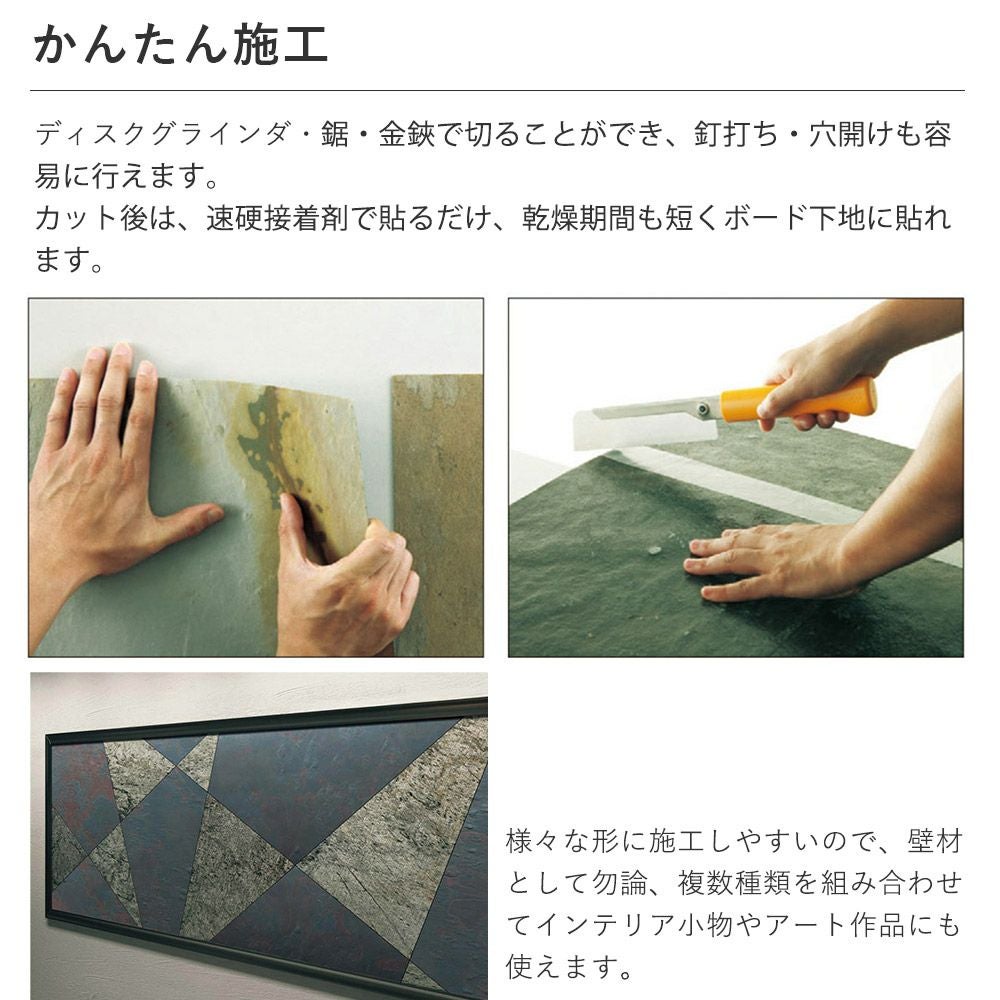 かんたん施工

ディスクグラインダ・鋸・金鋏で切ることができ、釘打ち・穴開けも容易に行えます。
カット後は、速硬接着剤で貼るだけ、乾燥期間も短くボード下地に貼れます。

様々な形に施工しやすいので、壁材として勿論、複数種類を組み合わせてインテリア小物やアート作品にも使えます。