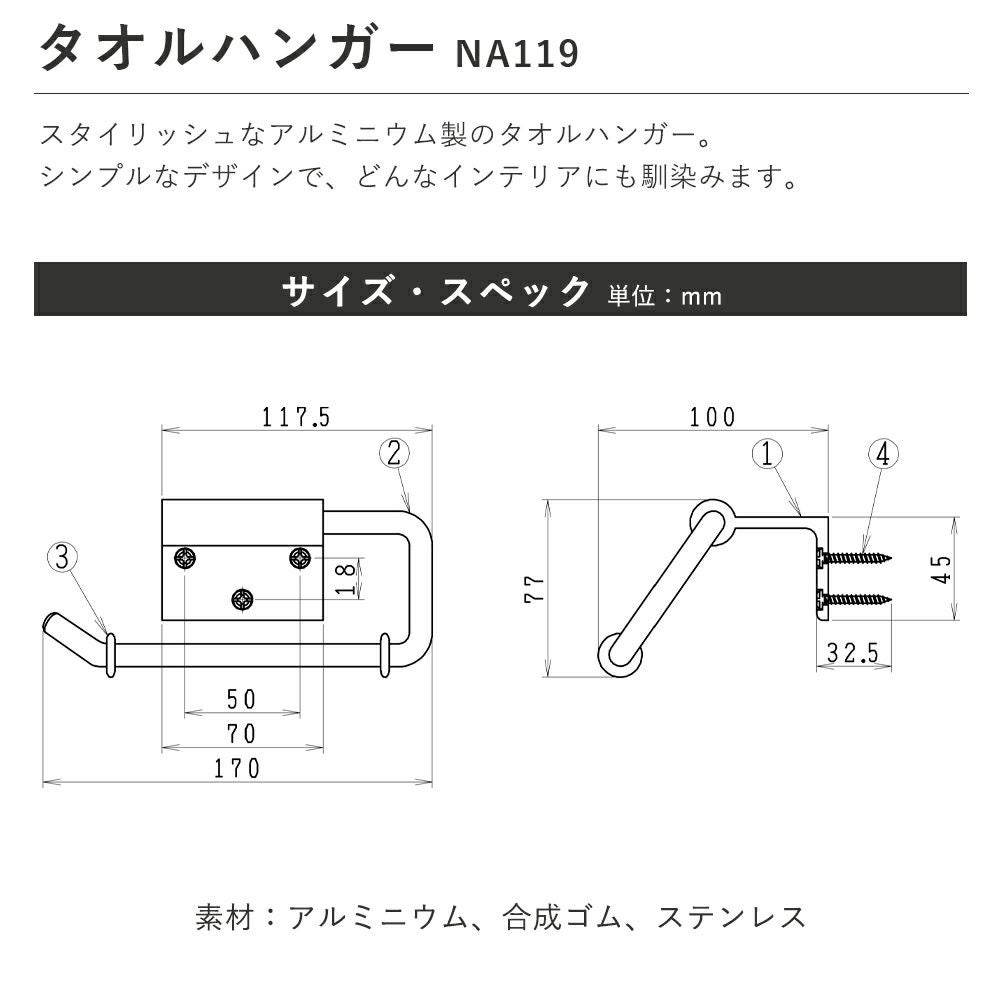 タオルハンガー NA119

スタイリッシュなアルミニウム製のタオルハンガー。
シンプルなデザインで、どんなインテリアにも馴染みます。

サイズ・スペック 単位：mm

117.5
②
③
18
50
70
170

100
①
④
77
45
32.5

素材：アルミニウム、合成ゴム、ステンレス