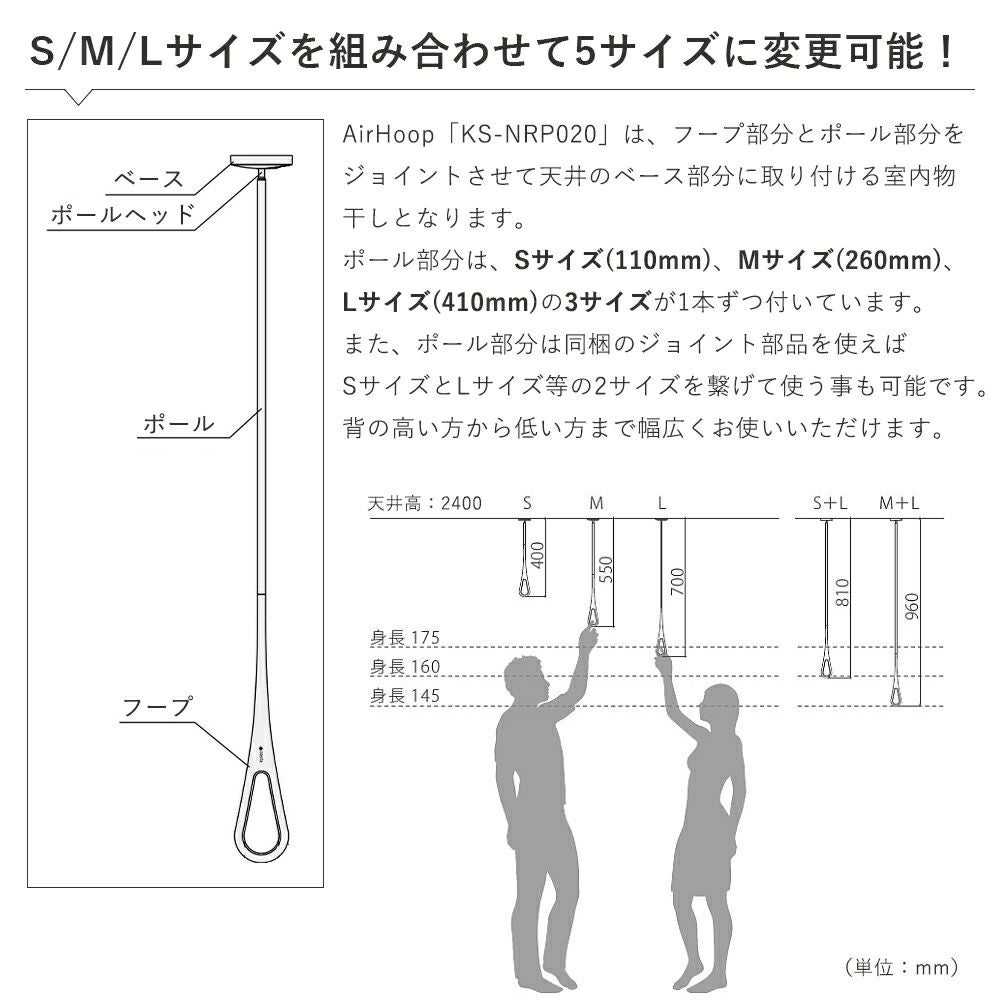 S/M/Lサイズを組み合わせて5サイズに変更可能！

ベース
ポールヘッド
ポール
フープ

AirHoop「KS-NRP020」は、フープ部分とポール部分をジョイントさせて天井のベース部分に取り付ける室内物干しとなります。
ポール部分は、Sサイズ(110mm)、Mサイズ(260mm)、Lサイズ(410mm)の3サイズが1本ずつ付いています。
また、ポール部分は同梱のジョイント部品を使えばSサイズとLサイズ等の2サイズを繋げて使う事も可能です。
背の高い方から低い方まで幅広くお使いいただけます。

天井高：2400
S
M
L
S+L
M+L
400
550
700
810
960
身長 175
身長 160
身長 145

（単位：mm）