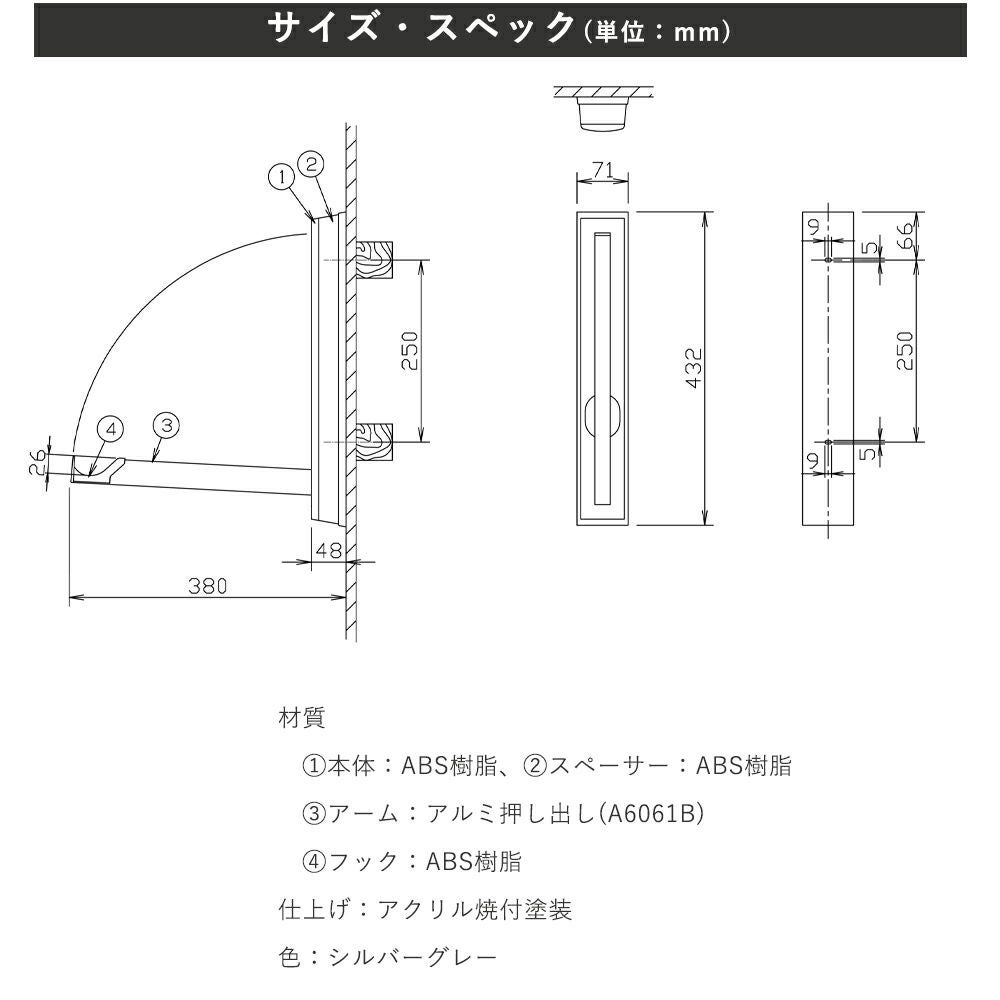 サイズ・スペック(単位：mm)

①
②
250
④
③
26
48
380
71
432
9
66
5
250
9
5

材質

①本体：ABS樹脂、②スペーサー：ABS樹脂

③アーム：アルミ押し出し(A6061B)

④フック：ABS樹脂

仕上げ：アクリル焼付塗装

色：シルバーグレー