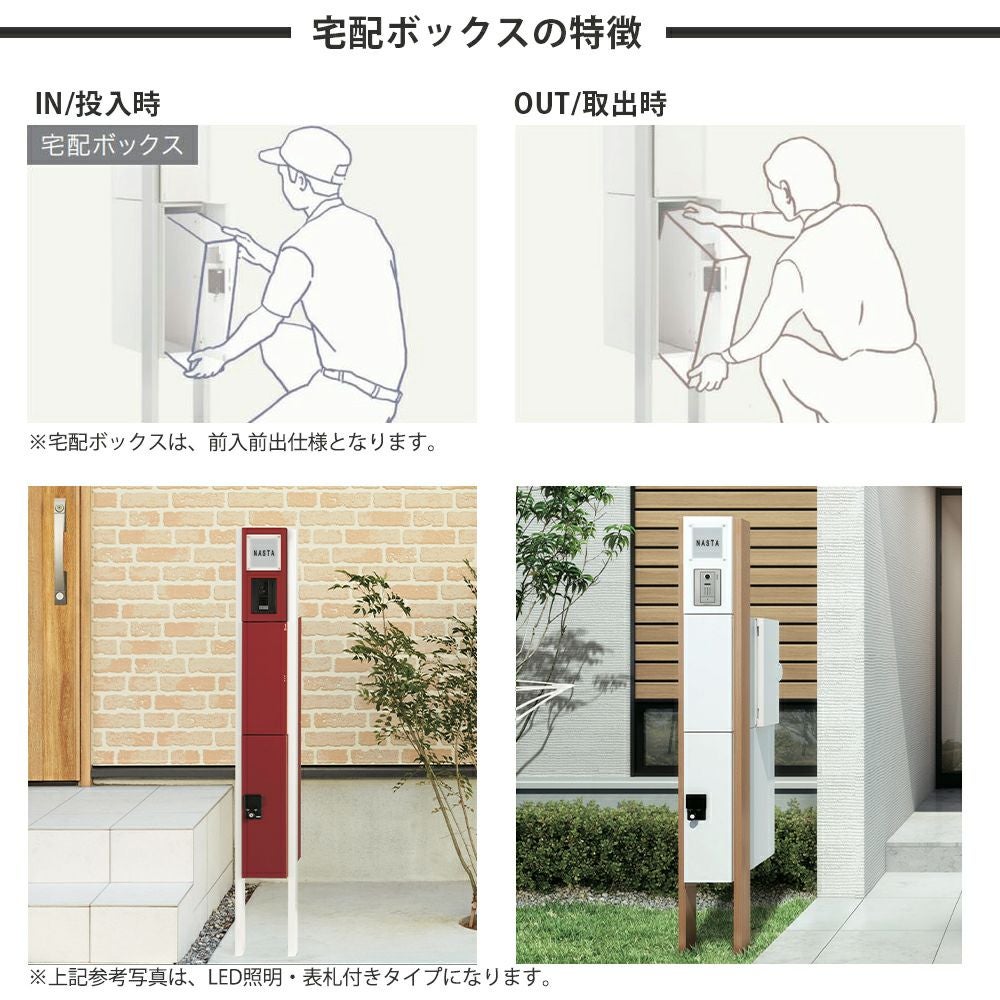 宅配ボックスの特徴

IN/投入時

宅配ボックス

OUT/取出時

※宅配ボックスは、前入前出仕様となります。

NASTA

NASTA

※上記参考写真は、LED照明・表札付きタイプになります。