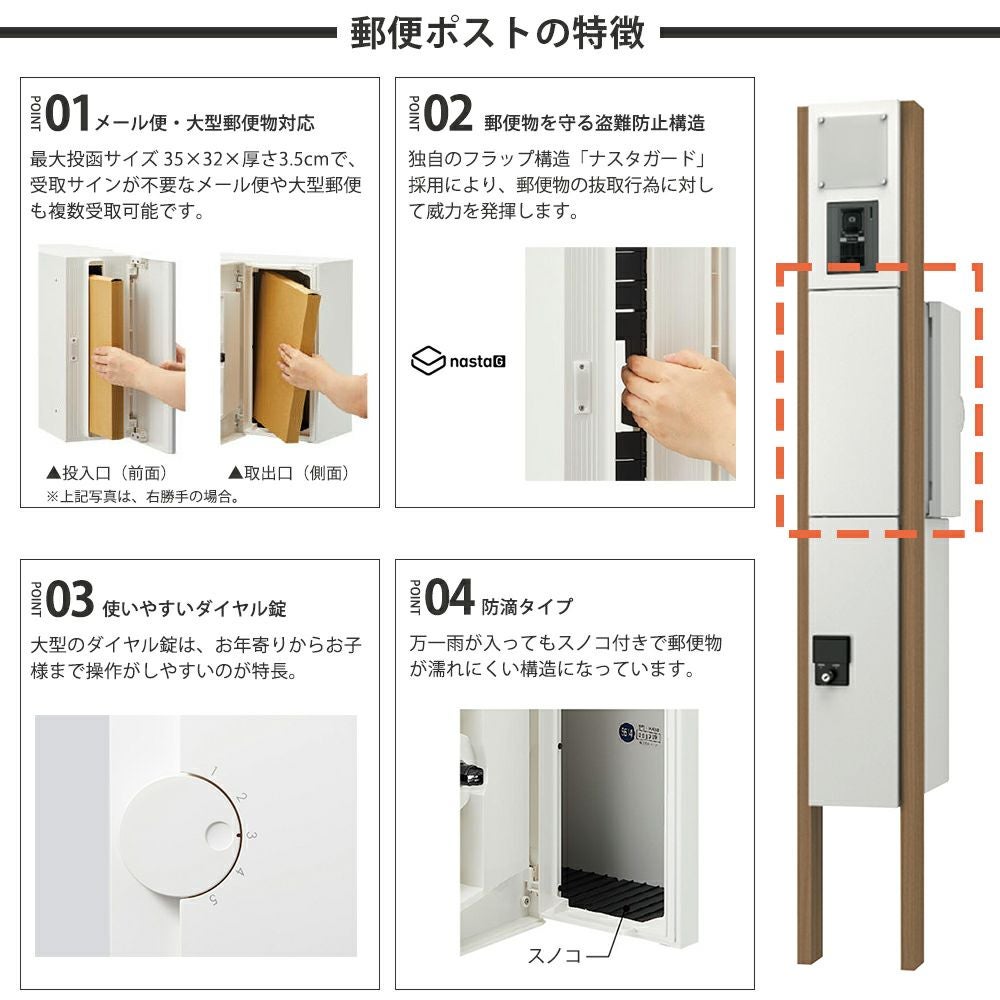 郵便ポストの特徴

POINT 01 メール便・大型郵便物対応

最大投函サイズ 35×32×厚さ3.5cmで、受取サインが不要なメール便や大型郵便も複数受取可能です。

▲投入口（前面）　▲取出口（側面）

※上記写真は、右勝手の場合。

POINT 02 郵便物を守る盗難防止構造

独自のフラップ構造「ナスタガード」採用により、郵便物の抜取行為に対して威力を発揮します。

nastaG

POINT 03 使いやすいダイヤル錠

大型のダイヤル錠は、お年寄りからお子様まで操作がしやすいのが特長。

1 2 3 4 5

POINT 04 防滴タイプ

万一雨が入ってもスノコ付きで郵便物が濡れにくい構造になっています。

スノコ