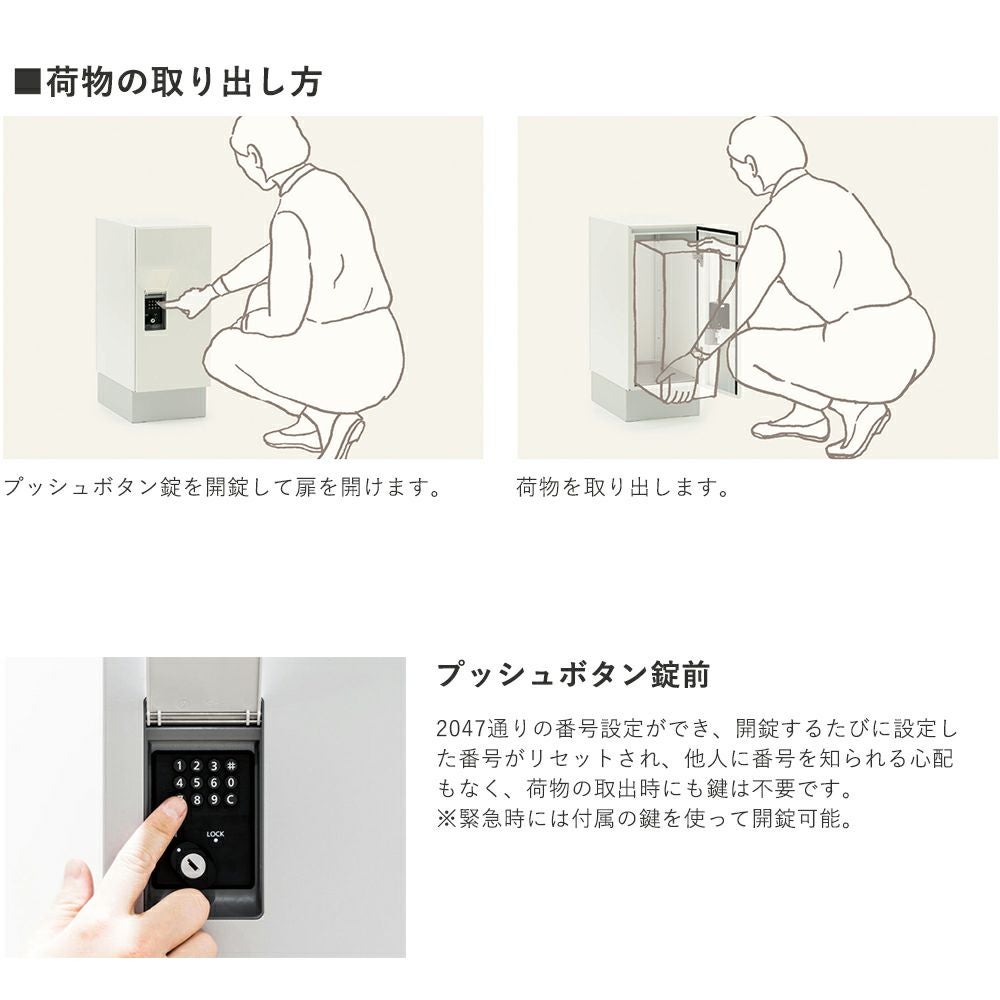 ■荷物の取り出し方

プッシュボタン錠を開錠して扉を開けます。

荷物を取り出します。

1 2 3 #
4 5 6 0
7 8 9 C
LOCK

プッシュボタン錠前

2047通りの番号設定ができ、開錠するたびに設定した番号がリセットされ、他人に番号を知られる心配もなく、荷物の取出時にも鍵は不要です。
※緊急時には付属の鍵を使って開錠可能。