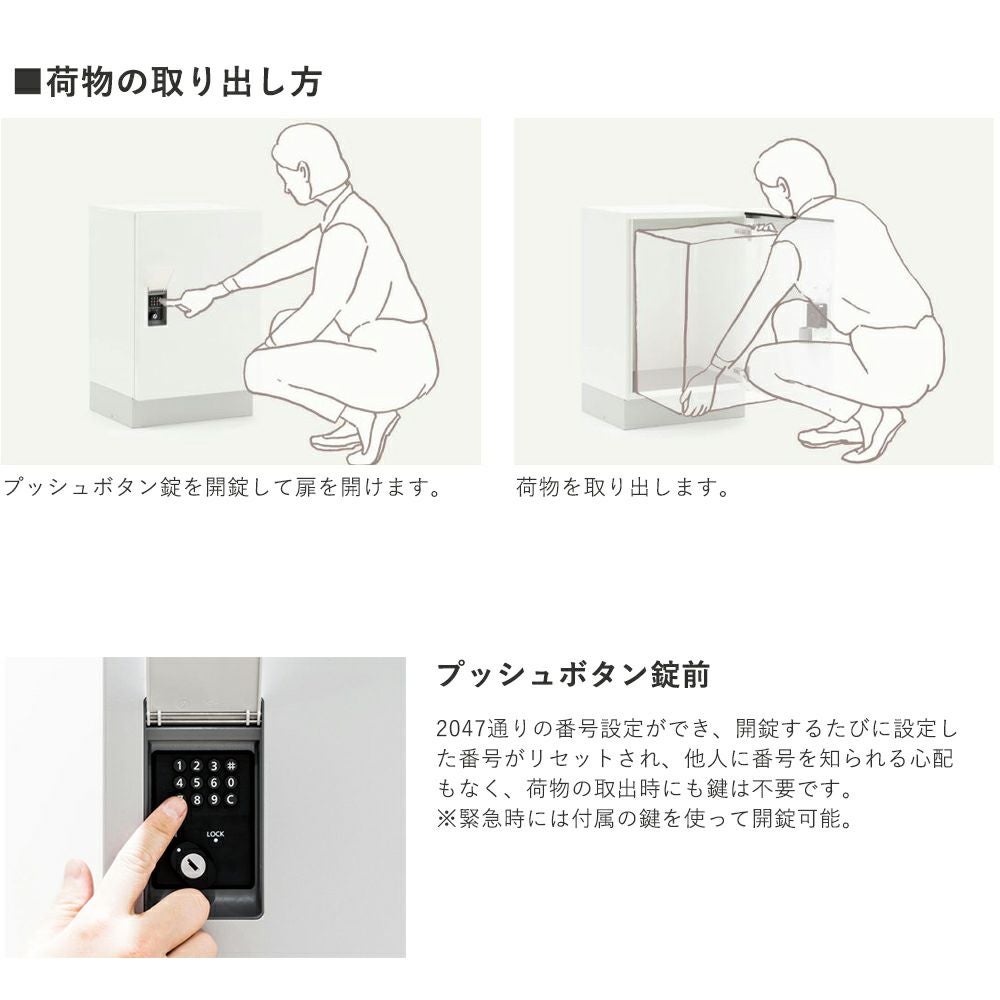 ■荷物の取り出し方

プッシュボタン錠を開錠して扉を開けます。

荷物を取り出します。

1 2 3 #
4 5 6 0
7 8 9 C
LOCK

プッシュボタン錠前

2047通りの番号設定ができ、開錠するたびに設定した番号がリセットされ、他人に番号を知られる心配もなく、荷物の取出時にも鍵は不要です。
※緊急時には付属の鍵を使って開錠可能。