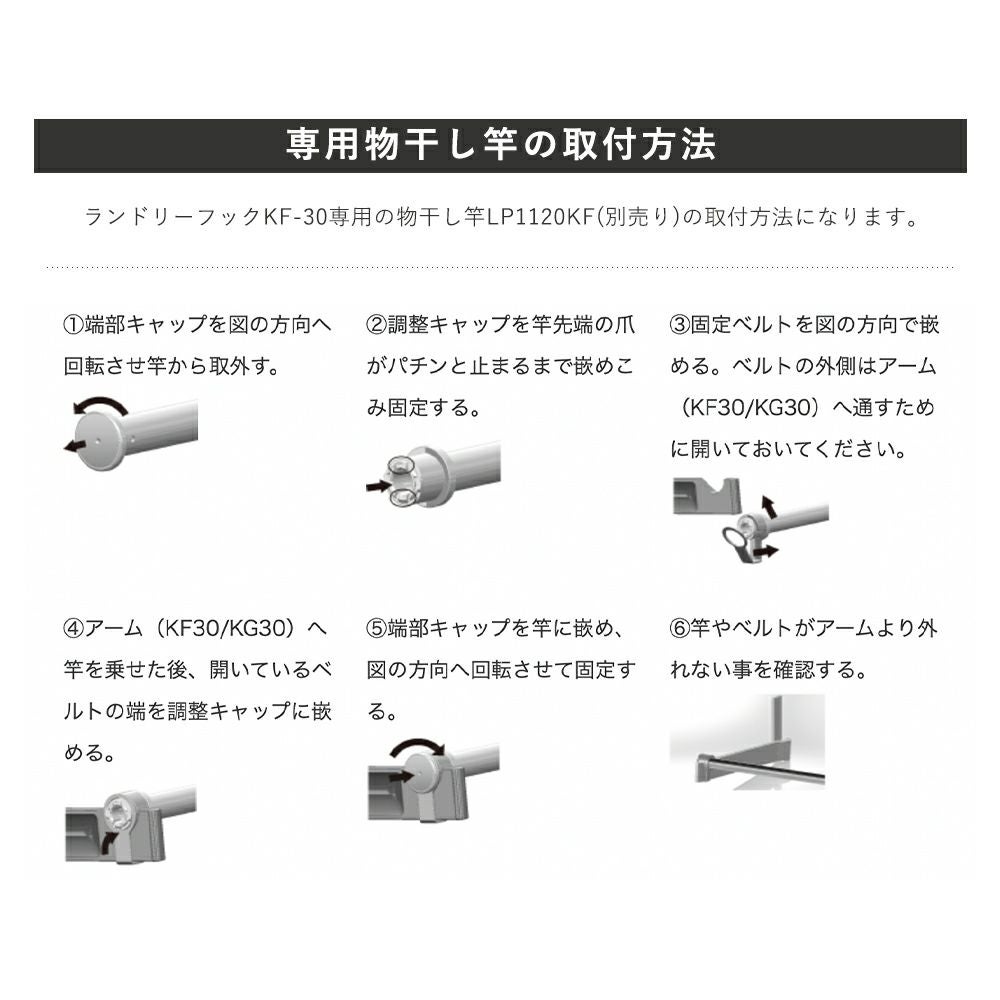 専用物干し竿の取付方法

ランドリーフックKF-30専用の物干し竿LP1120KF(別売り)の取付方法になります。

①端部キャップを図の方向へ回転させ竿から取外す。

②調整キャップを竿先端の爪がパチンと止まるまで嵌めこみ固定する。

③固定ベルトを図の方向で嵌める。ベルトの外側はアーム（KF30/KG30）へ通すために開いておいてください。

④アーム（KF30/KG30）へ竿を乗せた後、開いているベルトの端を調整キャップに嵌める。

⑤端部キャップを竿に嵌め、図の方向へ回転させて固定する。

⑥竿やベルトがアームより外れない事を確認する。