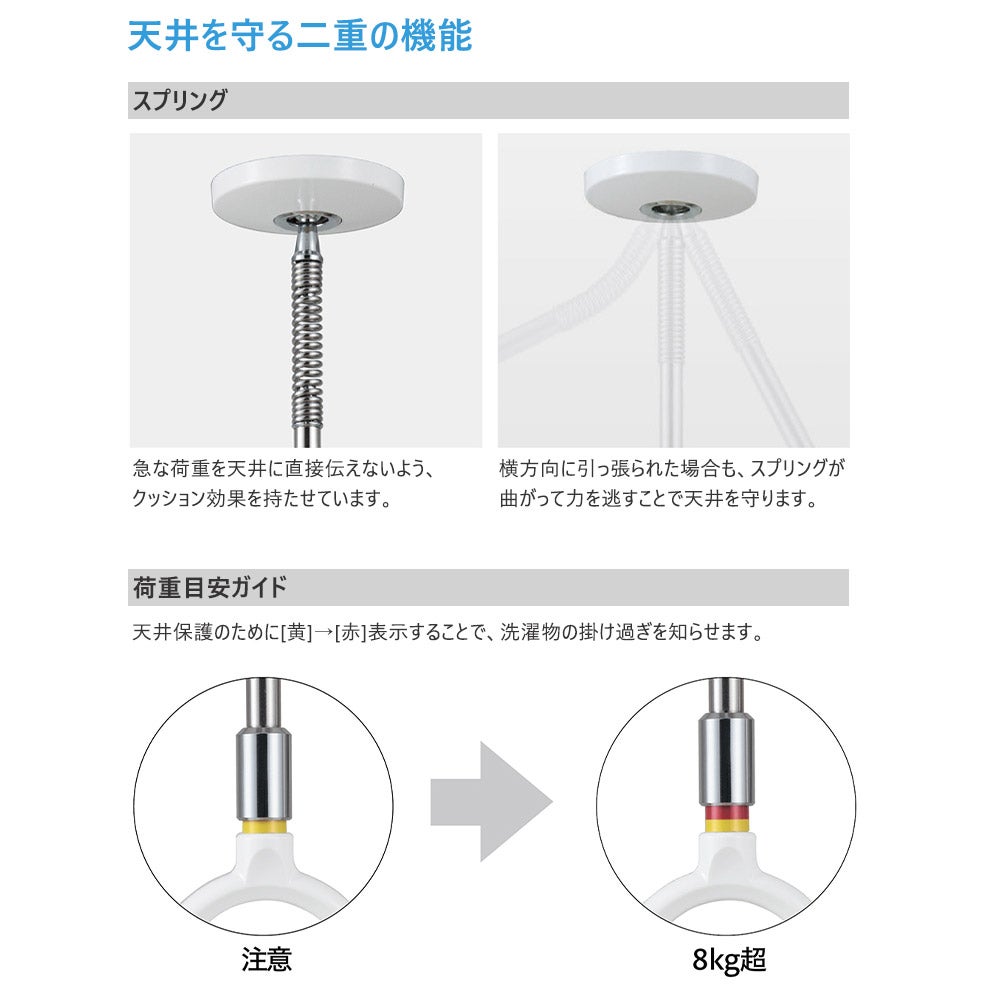 天井を守る二重の機能

スプリング

急な荷重を天井に直接伝えないよう、クッション効果を持たせています。

横方向に引っ張られた場合も、スプリングが曲がって力を逃すことで天井を守ります。

荷重目安ガイド

天井保護のために[黄]→[赤]表示することで、洗濯物の掛け過ぎを知らせます。

注意

8kg超