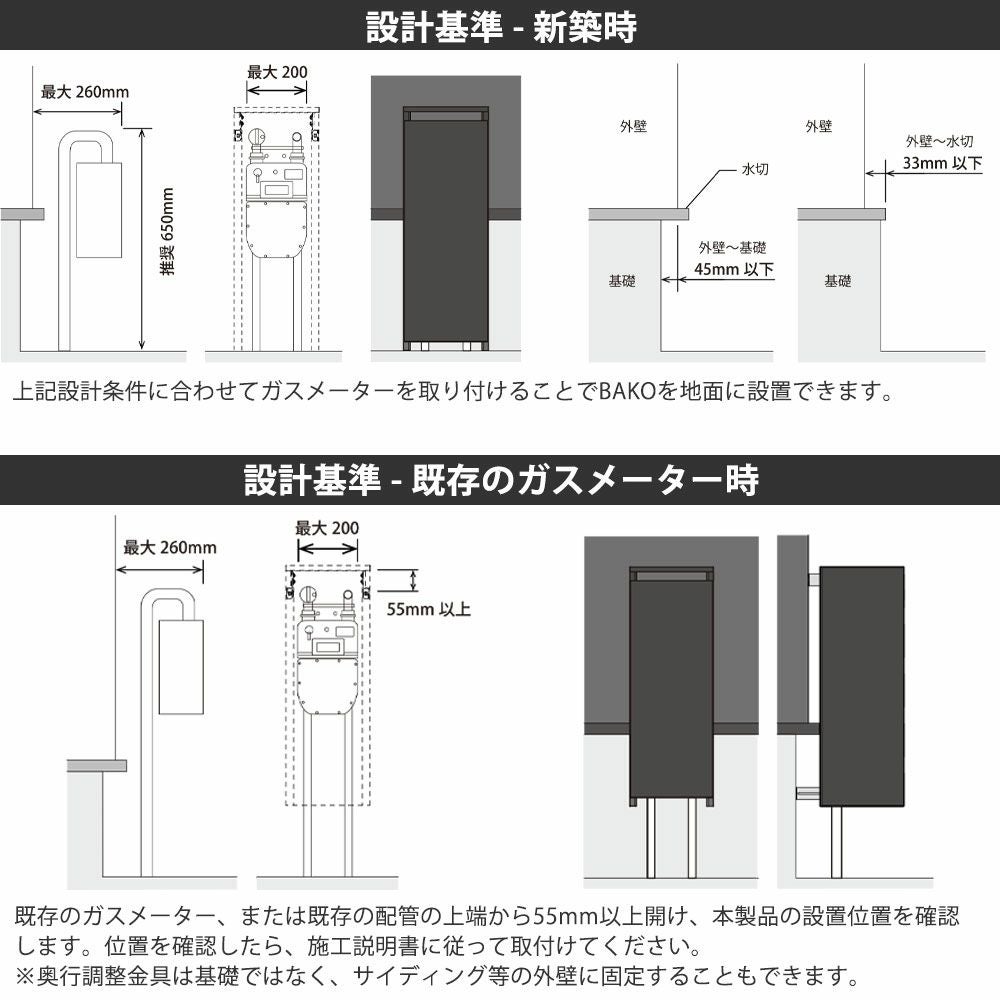 設計基準 - 新築時

最大 260mm

推奨 650mm

最大 200

外壁

水切

外壁〜基礎
45mm 以下

基礎

外壁

外壁〜水切
33mm 以下

基礎

上記設計条件に合わせてガスメーターを取り付けることでBAKOを地面に設置できます。

設計基準 - 既存のガスメーター時

最大 260mm

最大 200

55mm 以上

既存のガスメーター、または既存の配管の上端から55mm以上開け、本製品の設置位置を確認します。位置を確認したら、施工説明書に従って取付けてください。
※奥行調整金具は基礎ではなく、サイディング等の外壁に固定することもできます。