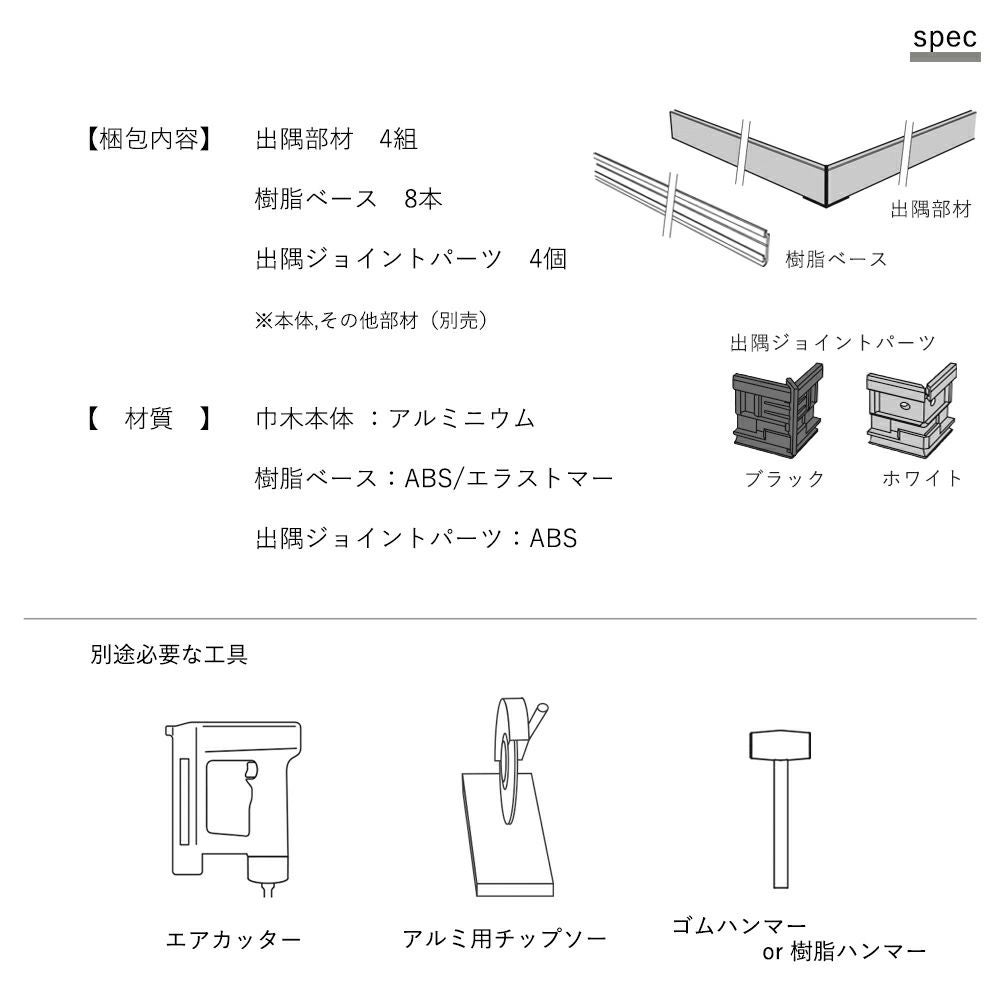 spec

【梱包内容】 出隅部材　4組

樹脂ベース　8本

出隅ジョイントパーツ　4個

※本体,その他部材（別売）

出隅部材

樹脂ベース

出隅ジョイントパーツ

ブラック　ホワイト

【　材質　】 巾木本体 ：アルミニウム

樹脂ベース：ABS/エラストマー

出隅ジョイントパーツ：ABS

別途必要な工具

エアカッター

アルミ用チップソー

ゴムハンマー
or 樹脂ハンマー