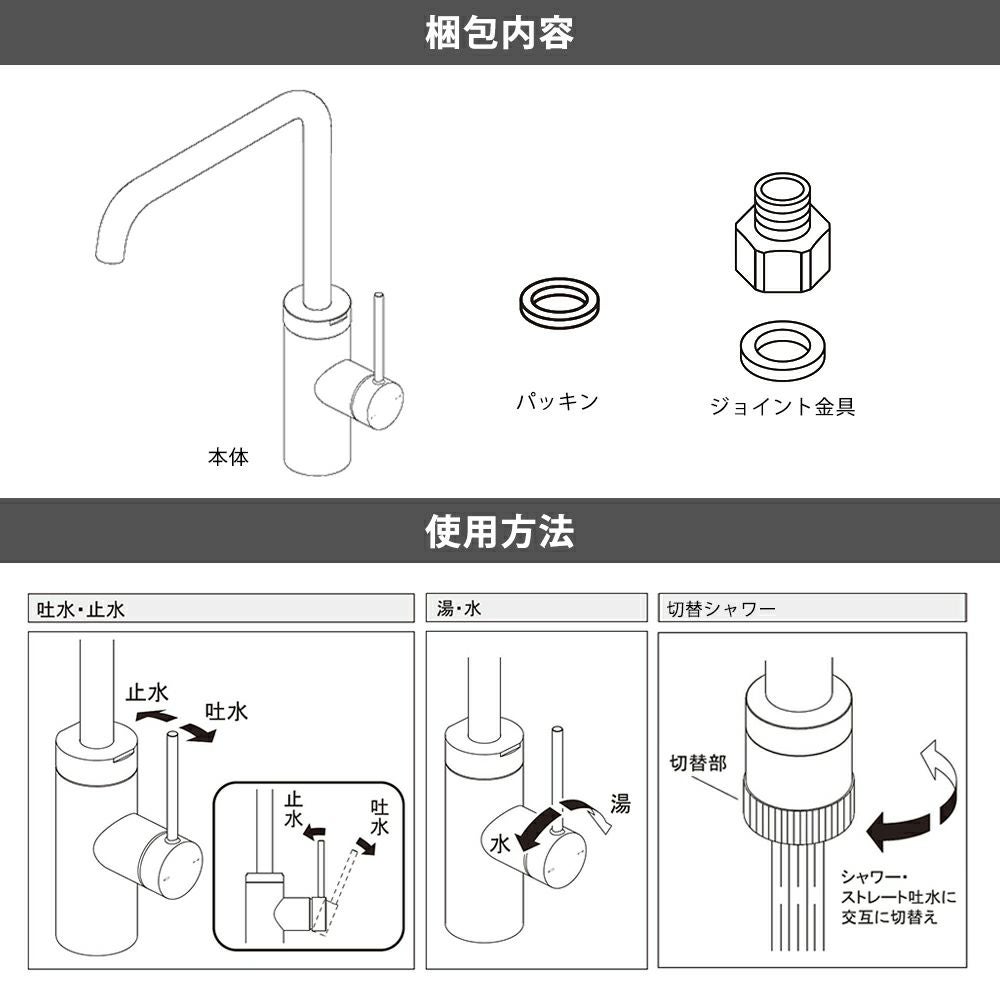 梱包内容

本体

パッキン

ジョイント金具

使用方法

吐水・止水

止水

吐水

止水

吐水

湯・水

湯

水

切替シャワー

切替部

シャワー・ストレート吐水に交互に切替え