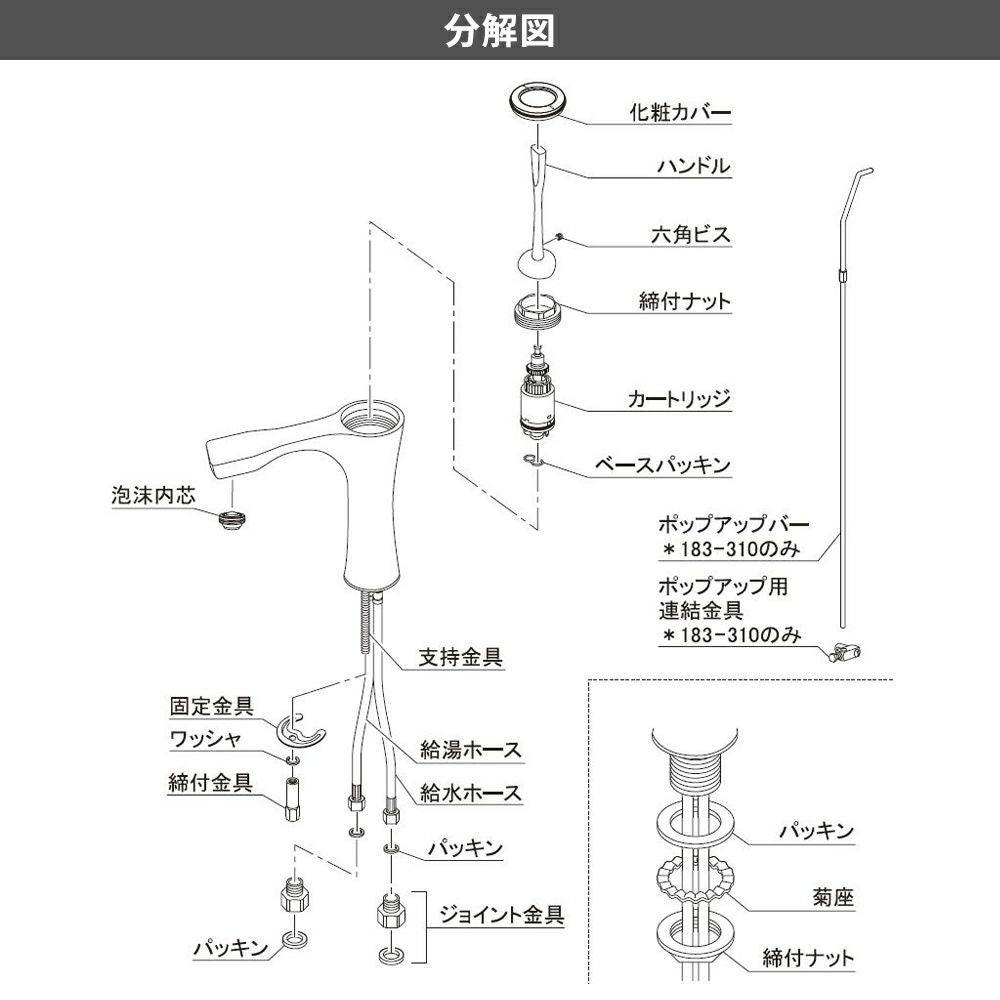 分解図

化粧カバー

ハンドル

六角ビス

締付ナット

カートリッジ

ベースパッキン

泡沫内芯

ポップアップバー
＊183-310のみ

ポップアップ用
連結金具
＊183-310のみ

支持金具

固定金具

ワッシャ

締付金具

給湯ホース

給水ホース

パッキン

ジョイント金具

パッキン

パッキン

菊座

締付ナット