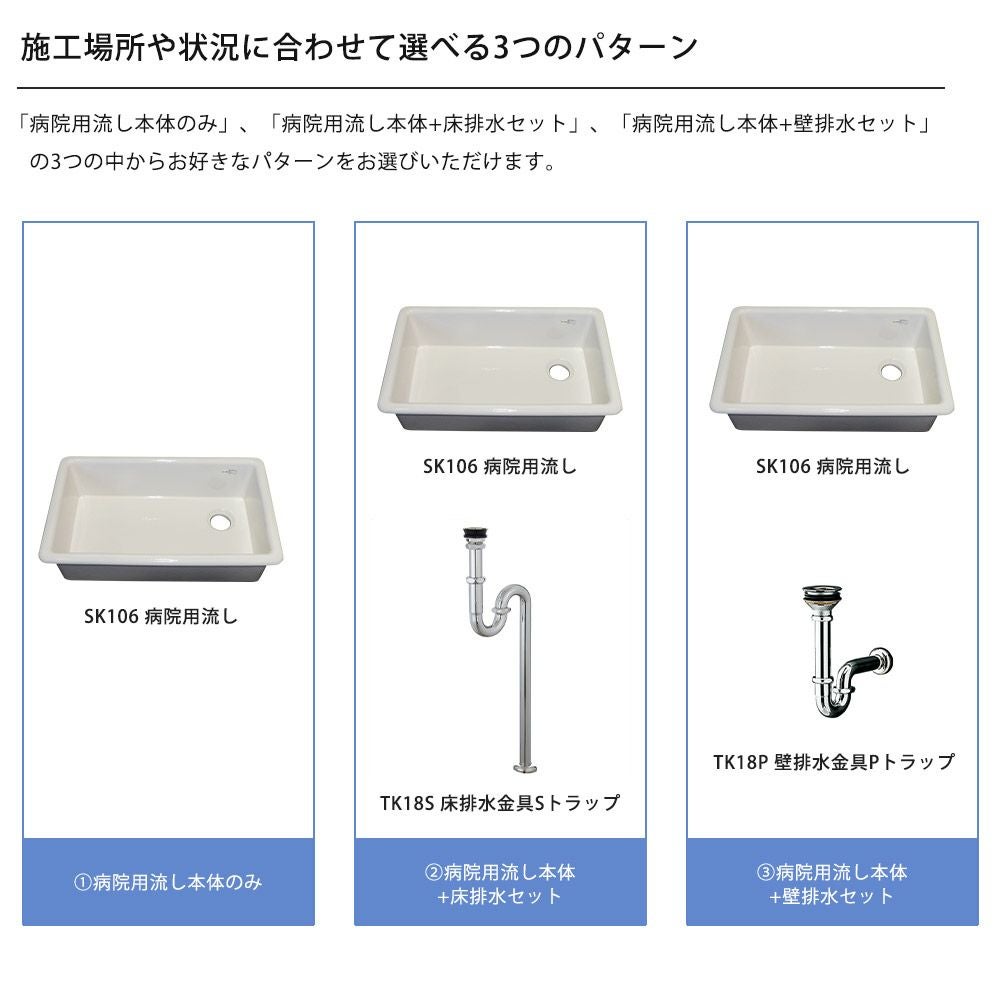 施工場所や状況に合わせて選べる3つのパターン

「病院用流し本体のみ」、「病院用流し本体+床排水セット」、「病院用流し本体+壁排水セット」の3つの中からお好きなパターンをお選びいただけます。

SK106 病院用流し

①病院用流し本体のみ

SK106 病院用流し

TK18S 床排水金具Sトラップ

②病院用流し本体 +床排水セット

SK106 病院用流し

TK18P 壁排水金具Pトラップ

③病院用流し本体 +壁排水セット