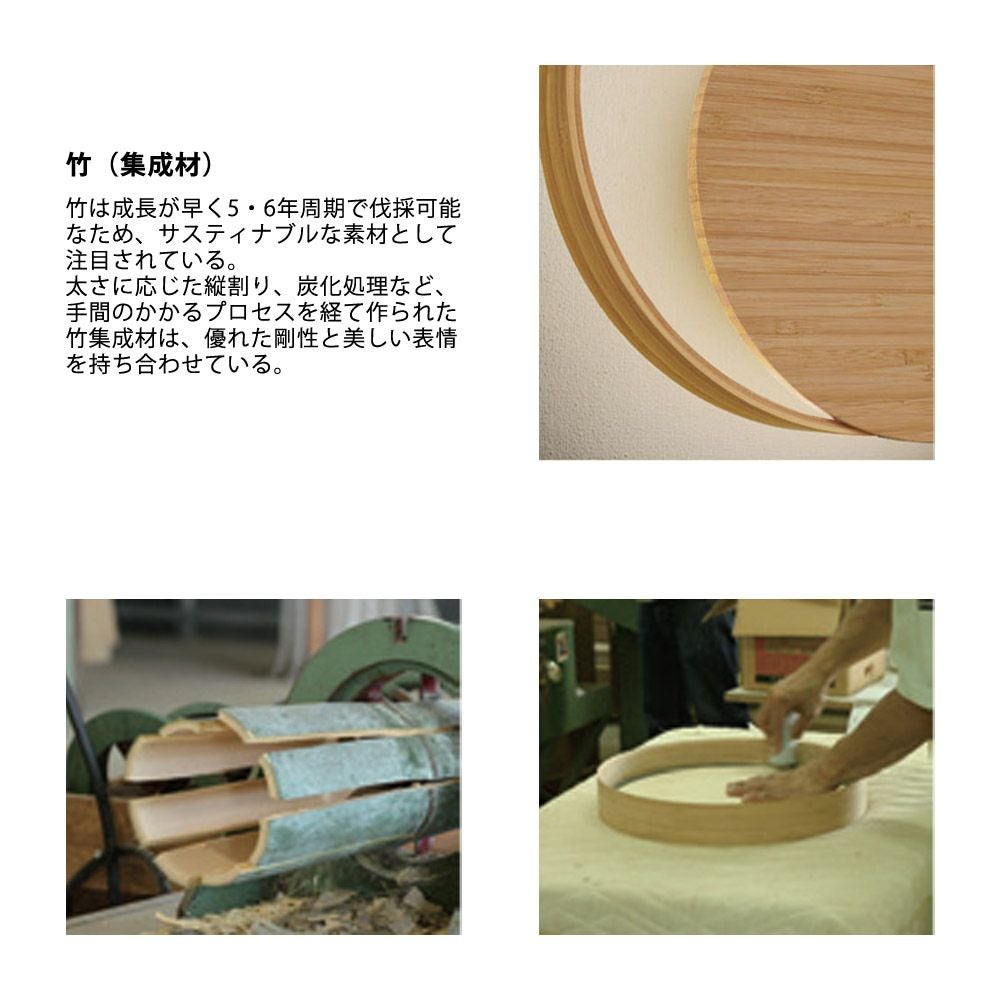 竹（集成材）

竹は成長が早く5・6年周期で伐採可能なため、サスティナブルな素材として注目されている。
太さに応じた縦割り、炭化処理など、手間のかかるプロセスを経て作られた竹集成材は、優れた剛性と美しい表情を持ち合わせている。