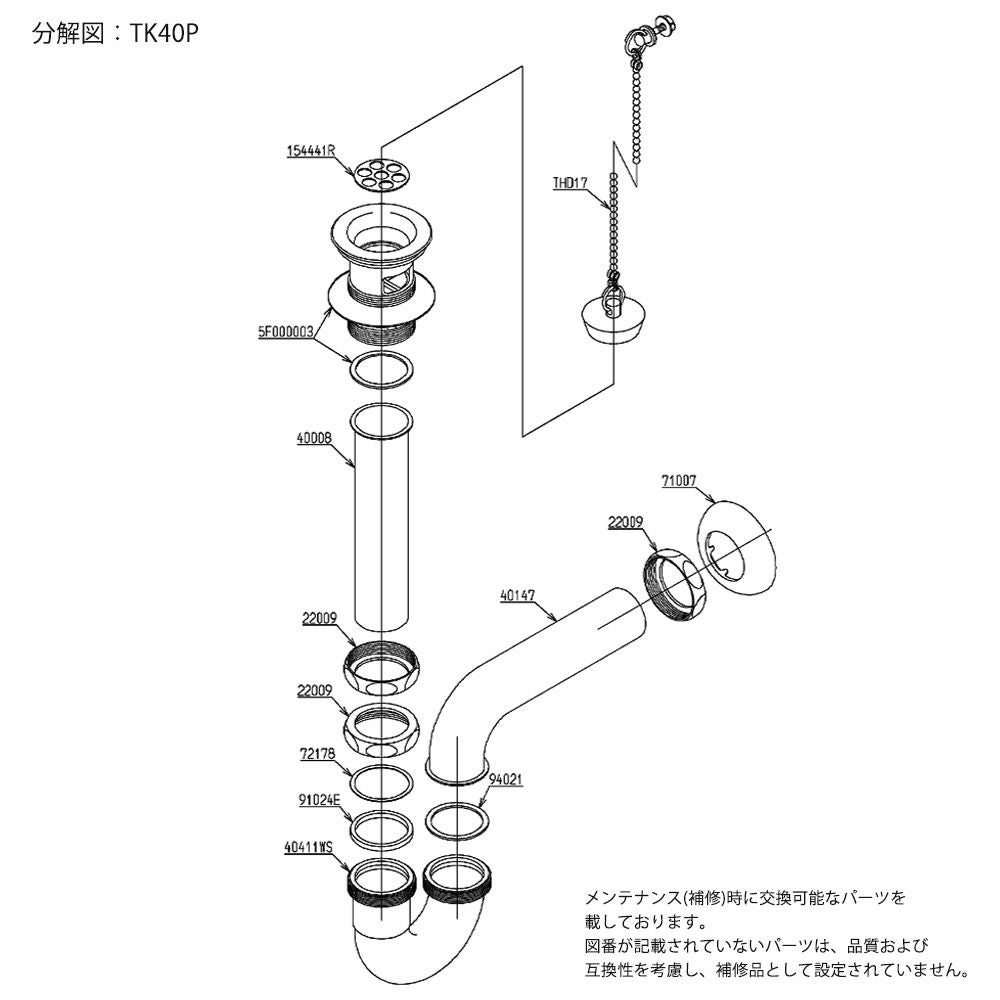 分解図：TK40P

154441R

THD17

5F000003

40008

71007

22009

40147

22009

22009

72178

94021

91024E

40411WS

メンテナンス(補修)時に交換可能なパーツを載しております。
図番が記載されていないパーツは、品質および互換性を考慮し、補修品として設定されていません。