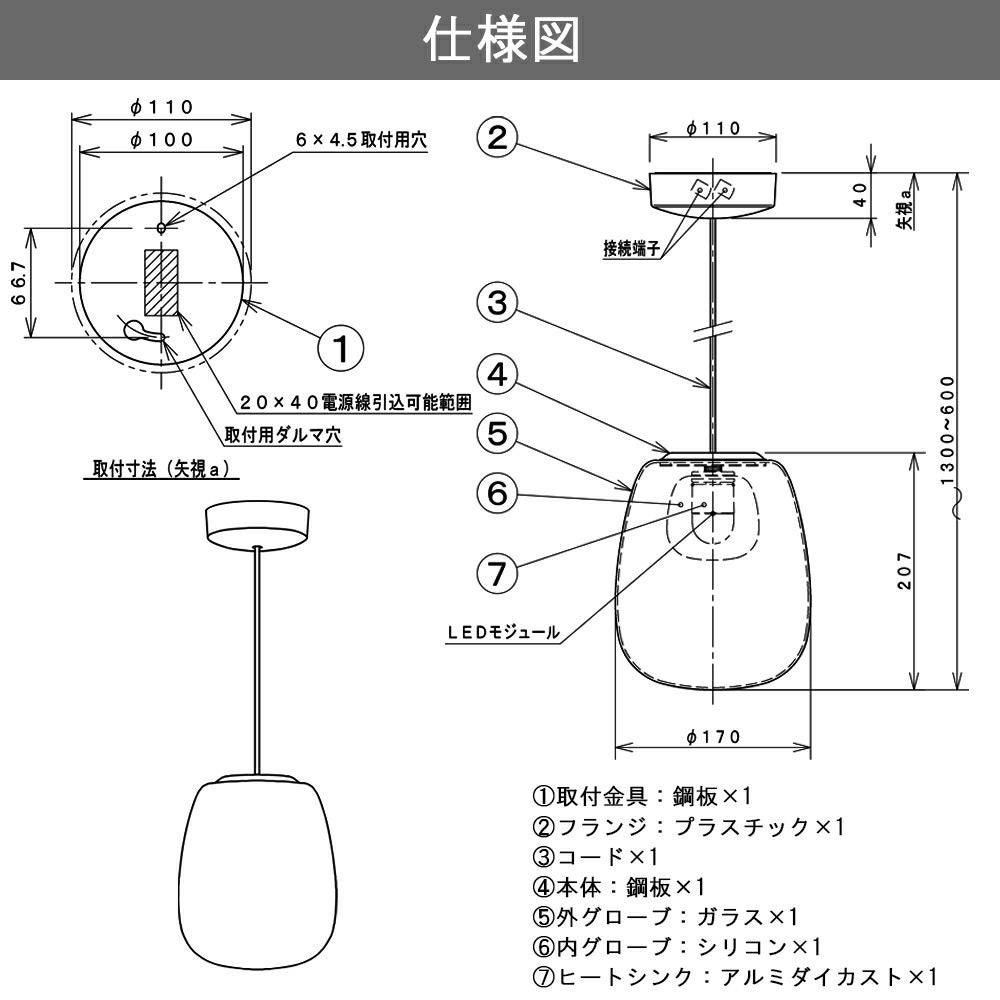 仕様図

φ110
φ100
6×4.5取付用穴
66.7
1
20×40電源線引込可能範囲
取付用ダルマ穴
取付寸法（矢視a）

2
φ110
40
矢視a
接続端子
3
4
5
6
7
LEDモジュール
1300~600
207
φ170

①取付金具：鋼板×1
②フランジ：プラスチック×1
③コード×1
④本体：鋼板×1
⑤外グローブ：ガラス×1
⑥内グローブ：シリコン×1
⑦ヒートシンク：アルミダイカスト×1