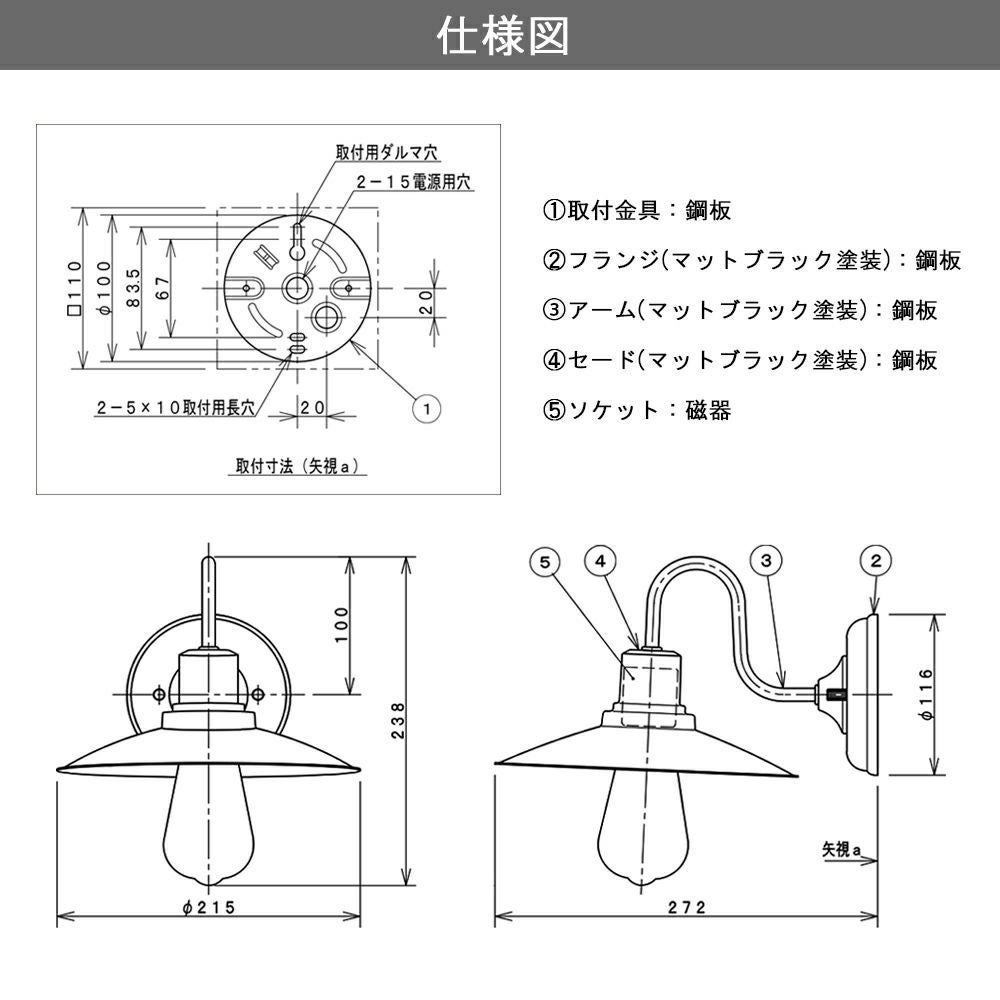 仕様図

取付用ダルマ穴

2－15電源用穴

□110

φ100

83.5

67

20

2－5×10取付用長穴

20

1

取付寸法（矢視a）

①取付金具：鋼板

②フランジ(マットブラック塗装)：鋼板

③アーム(マットブラック塗装)：鋼板

④セード(マットブラック塗装)：鋼板

⑤ソケット：磁器

100

238

φ215

5

4

3

2

φ116

矢視a

272