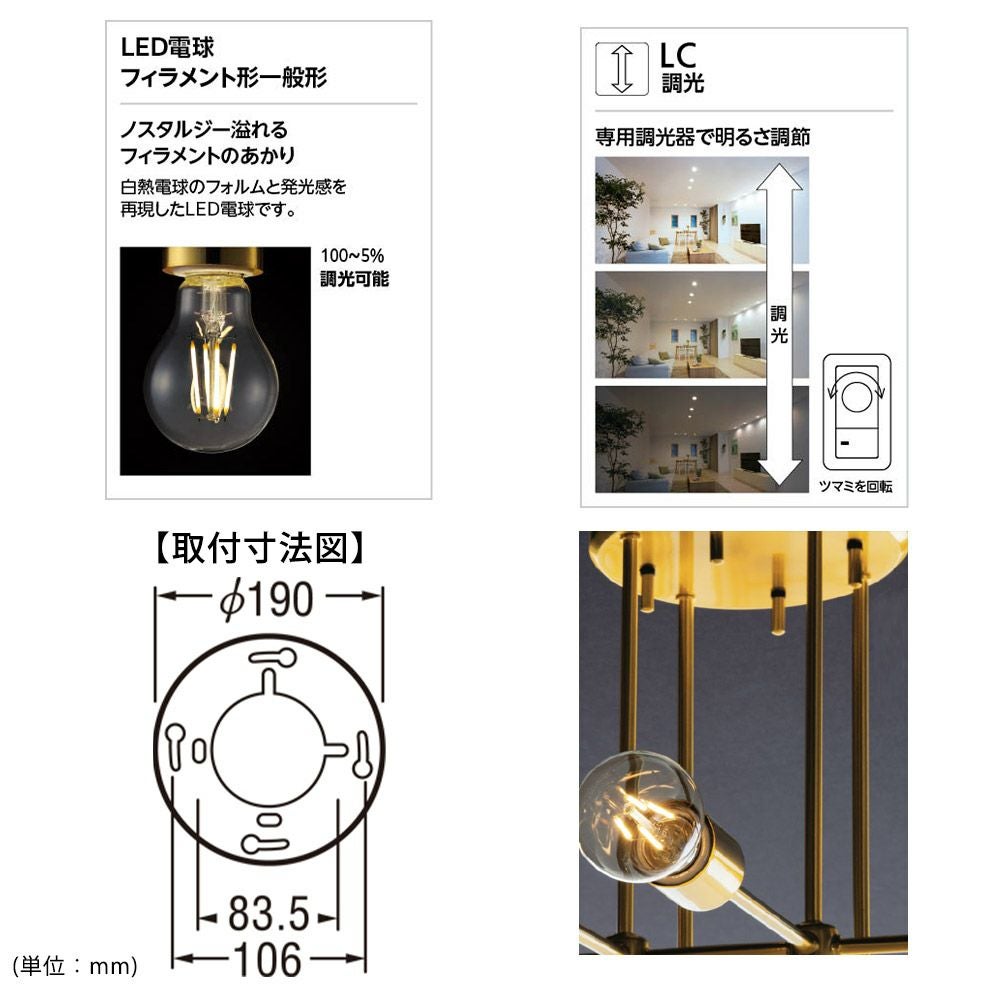 LED電球
フィラメント形一般形

ノスタルジー溢れる
フィラメントのあかり

白熱電球のフォルムと発光感を再現したLED電球です。

100~5%
調光可能

LC
調光

専用調光器で明るさ調節

調光

ツマミを回転

【取付寸法図】

$\phi 190$

83.5

106

(単位：mm)