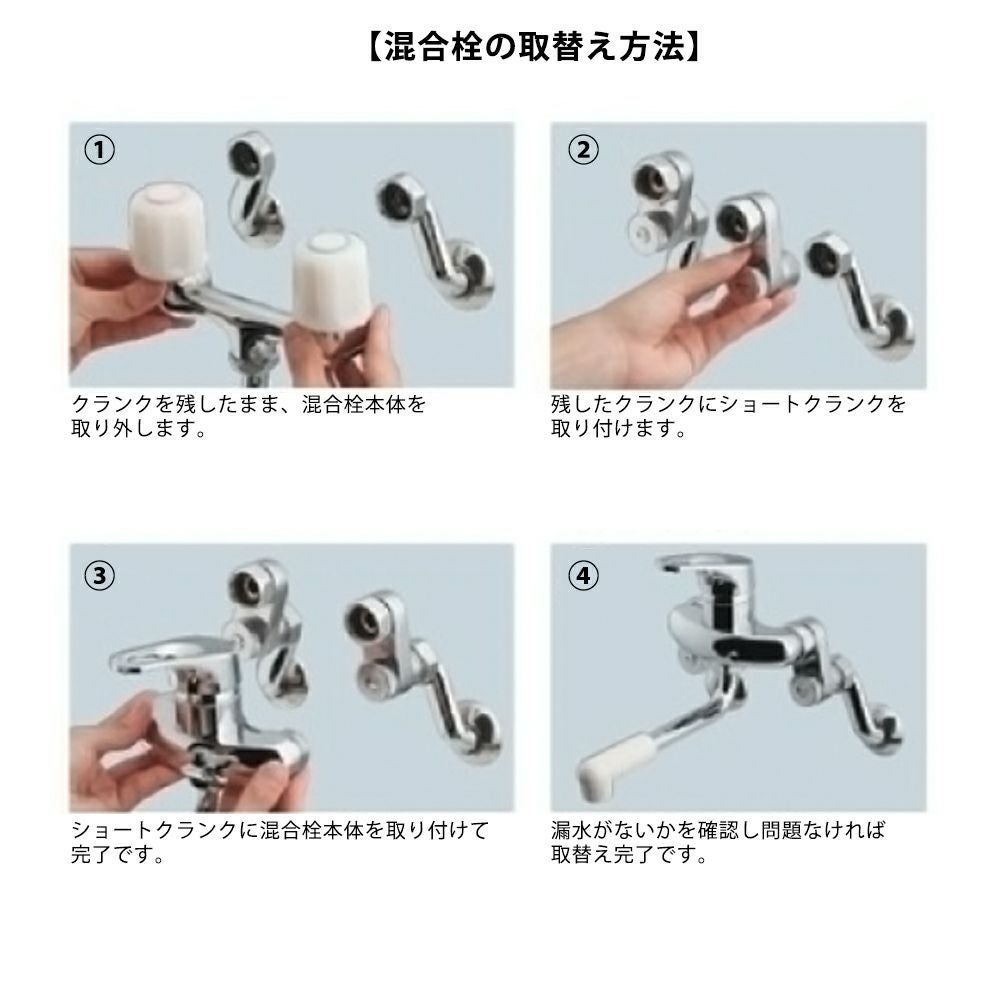 【混合栓の取替え方法】

①

クランクを残したまま、混合栓本体を取り外します。

②

残したクランクにショートクランクを取り付けます。

③

ショートクランクに混合栓本体を取り付けて完了です。

④

漏水がないかを確認し問題なければ取替え完了です。