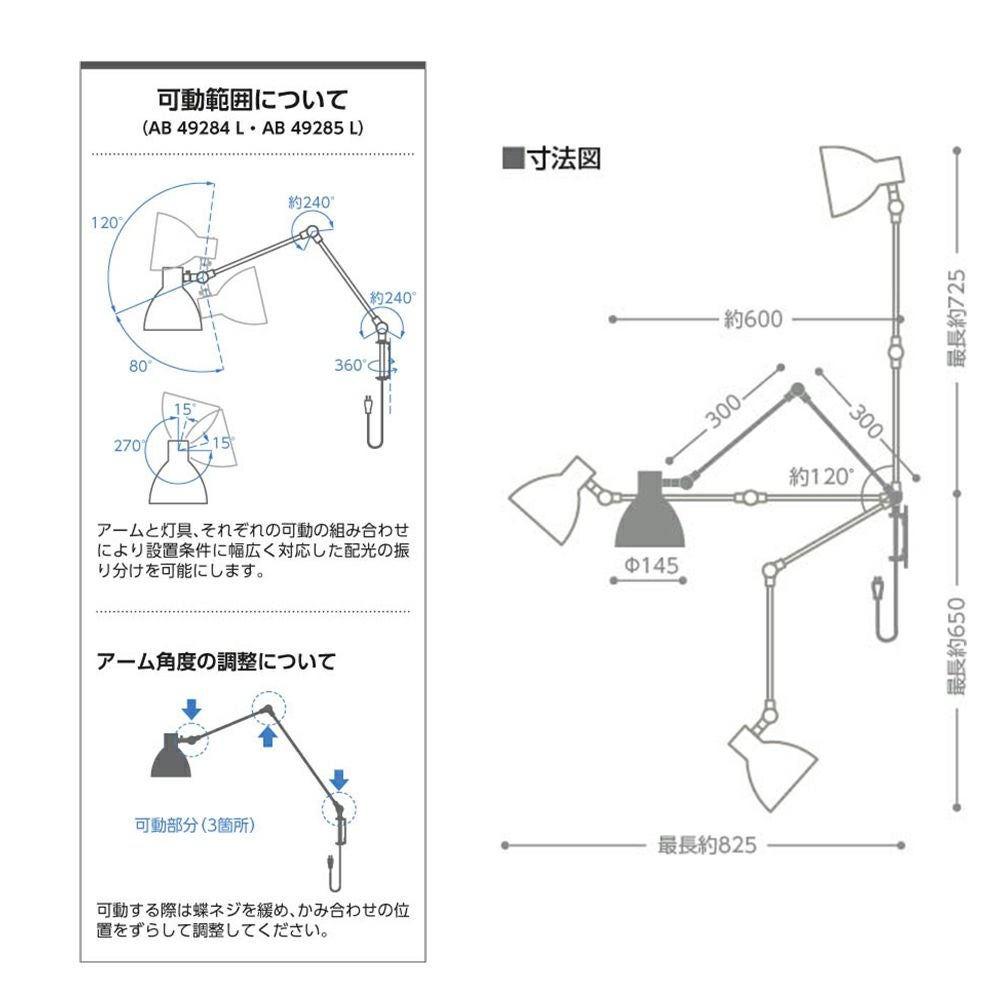 可動範囲について
(AB 49284 L・AB 49285 L)

120°
約240°
約240°
80°
360°
15°
270°
15°

アームと灯具、それぞれの可動の組み合わせにより設置条件に幅広く対応した配光の振り分けを可能にします。

アーム角度の調整について

可動部分(3箇所)

可動する際は蝶ネジを緩め、かみ合わせの位置をずらして調整してください。

■寸法図

約600
300
300
約120°
Φ145
最長約725
最長約650
最長約825