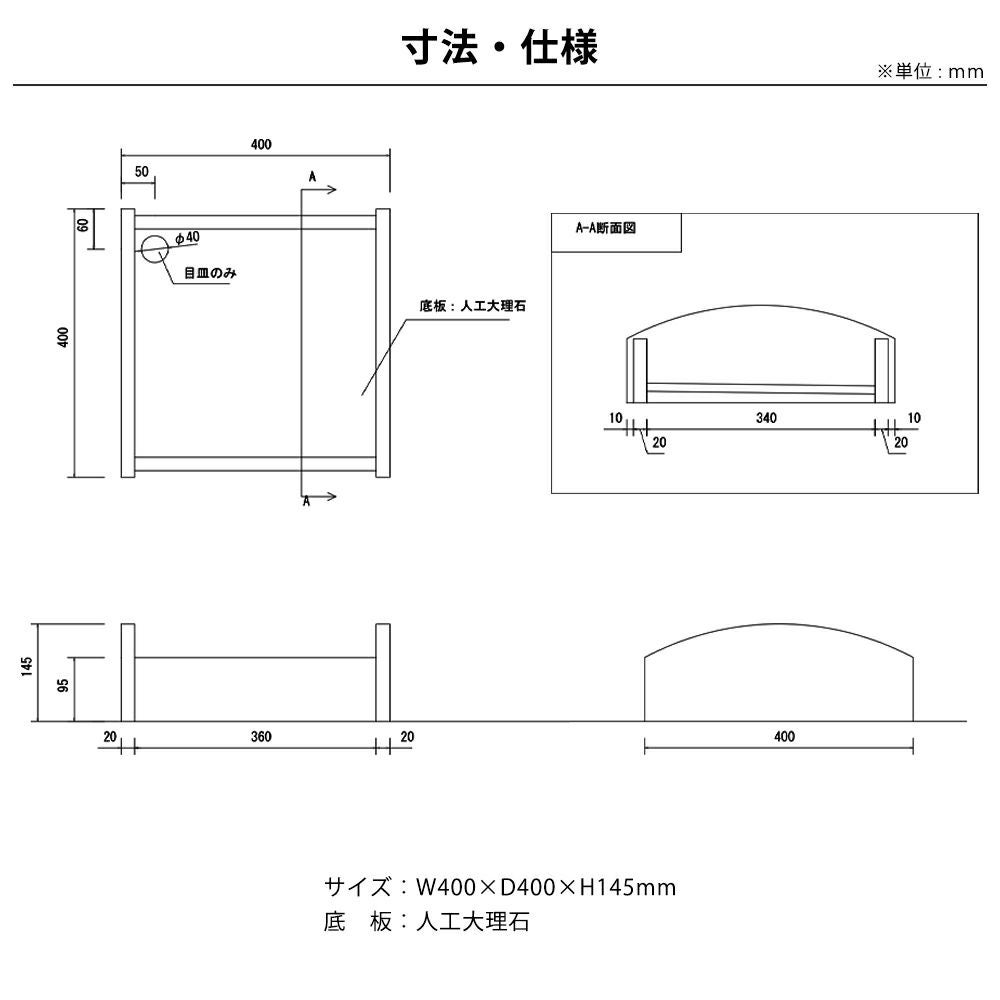 寸法・仕様

※単位：mm

400
50
A
60
φ40
目皿のみ
400
底板：人工大理石
A

A-A断面図
10
340
10
20
20

145
95
20
360
20
400

サイズ：W400×D400×H145mm
底　板：人工大理石