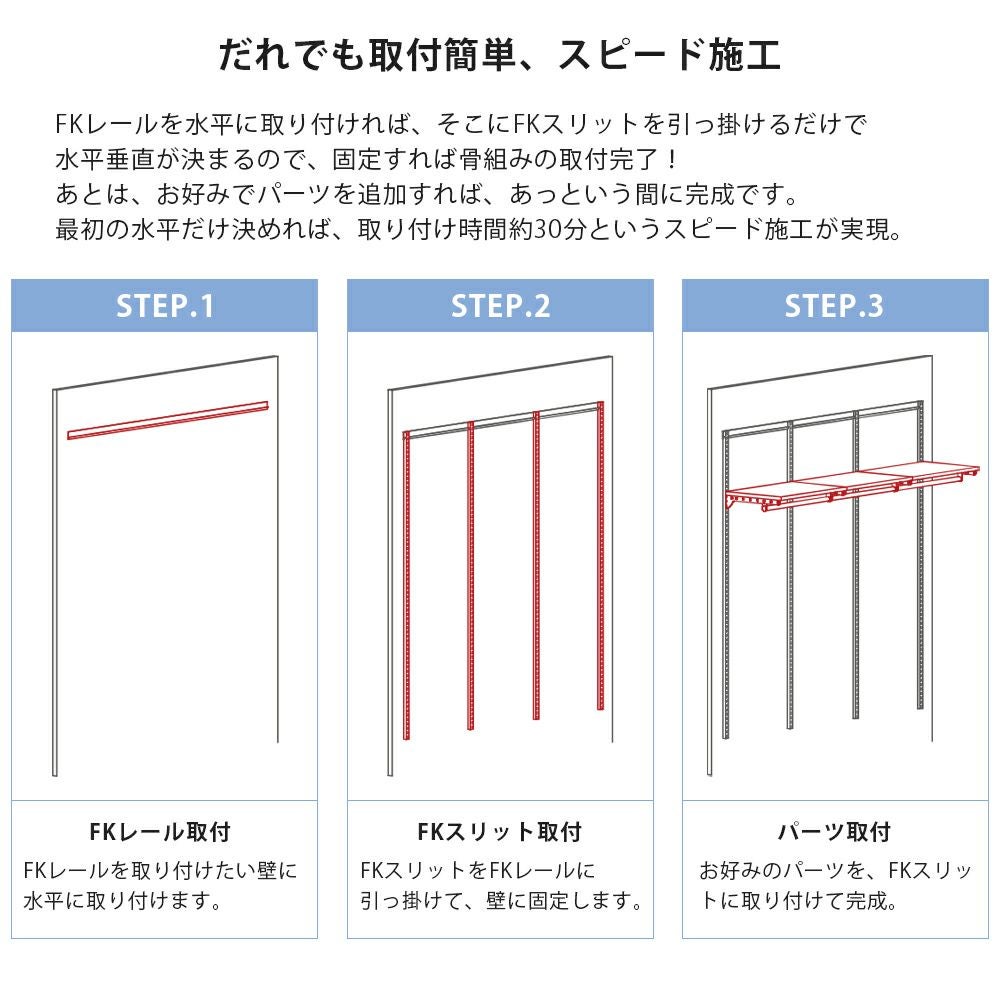 だれでも取付簡単、スピード施工

FKレールを水平に取り付ければ、そこにFKスリットを引っ掛けるだけで水平垂直が決まるので、固定すれば骨組みの取付完了！
あとは、お好みでパーツを追加すれば、あっという間に完成です。
最初の水平だけ決めれば、取り付け時間約30分というスピード施工が実現。

STEP.1

FKレール取付

FKレールを取り付けたい壁に水平に取り付けます。

STEP.2

FKスリット取付

FKスリットをFKレールに引っ掛けて、壁に固定します。

STEP.3

パーツ取付

お好みのパーツを、FKスリットに取り付けて完成。