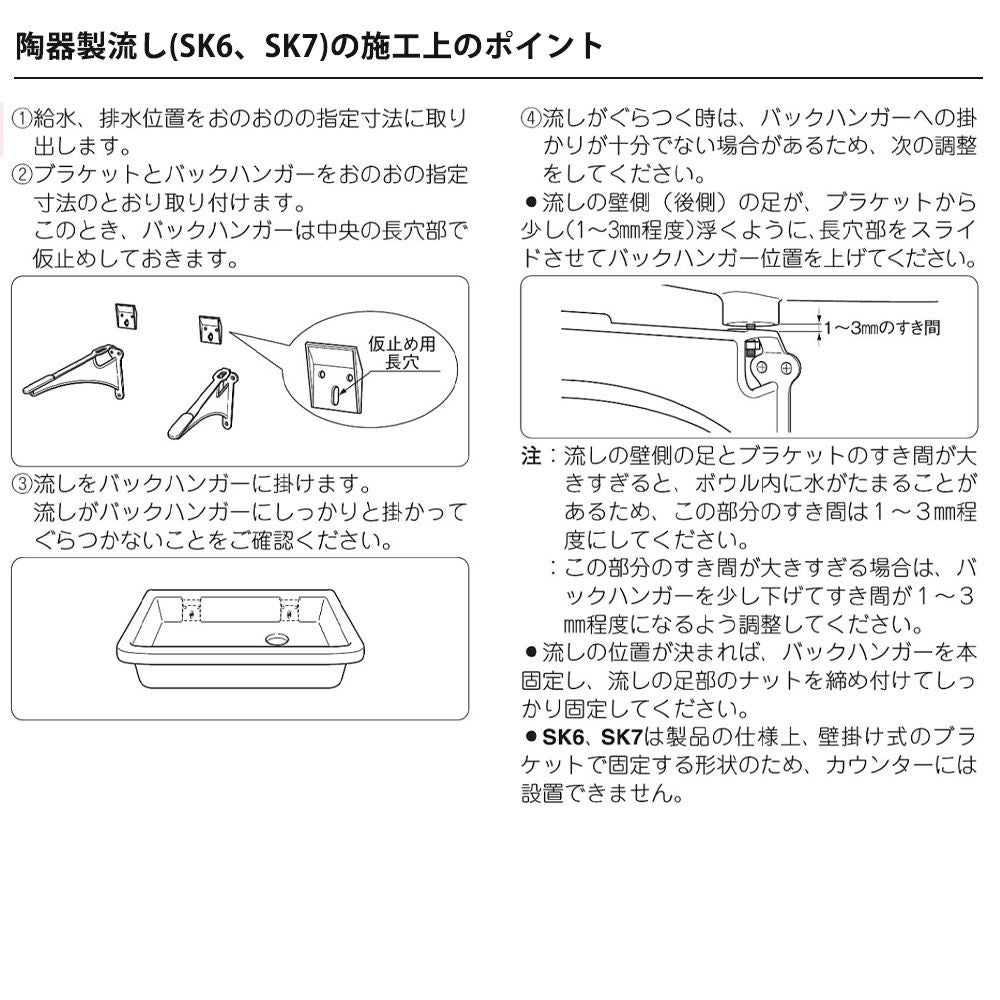 陶器製流し(SK6、SK7)の施工上のポイント

①給水、排水位置をおのおのの指定寸法に取り出します。
②ブラケットとバックハンガーをおのおの指定寸法のとおり取り付けます。
このとき、バックハンガーは中央の長穴部で仮止めしておきます。

仮止め用長穴

③流しをバックハンガーに掛けます。
流しがバックハンガーにしっかりと掛かってぐらつかないことをご確認ください。

④流しがぐらつく時は、バックハンガーへの掛かりが十分でない場合があるため、次の調整をしてください。
●流しの壁側（後側）の足が、ブラケットから少し(1～3㎜程度)浮くように、長穴部をスライドさせてバックハンガー位置を上げてください。

1～3㎜のすき間

注：流しの壁側の足とブラケットのすき間が大きすぎると、ボウル内に水がたまることがあるため、この部分のすき間は１～３㎜程度にしてください。
：この部分のすき間が大きすぎる場合は、バックハンガーを少し下げてすき間が１～３㎜程度になるよう調整してください。
●流しの位置が決まれば、バックハンガーを本固定し、流しの足部のナットを締め付けてしっかり固定してください。
●SK6、SK7は製品の仕様上、壁掛け式のブラケットで固定する形状のため、カウンターには設置できません。