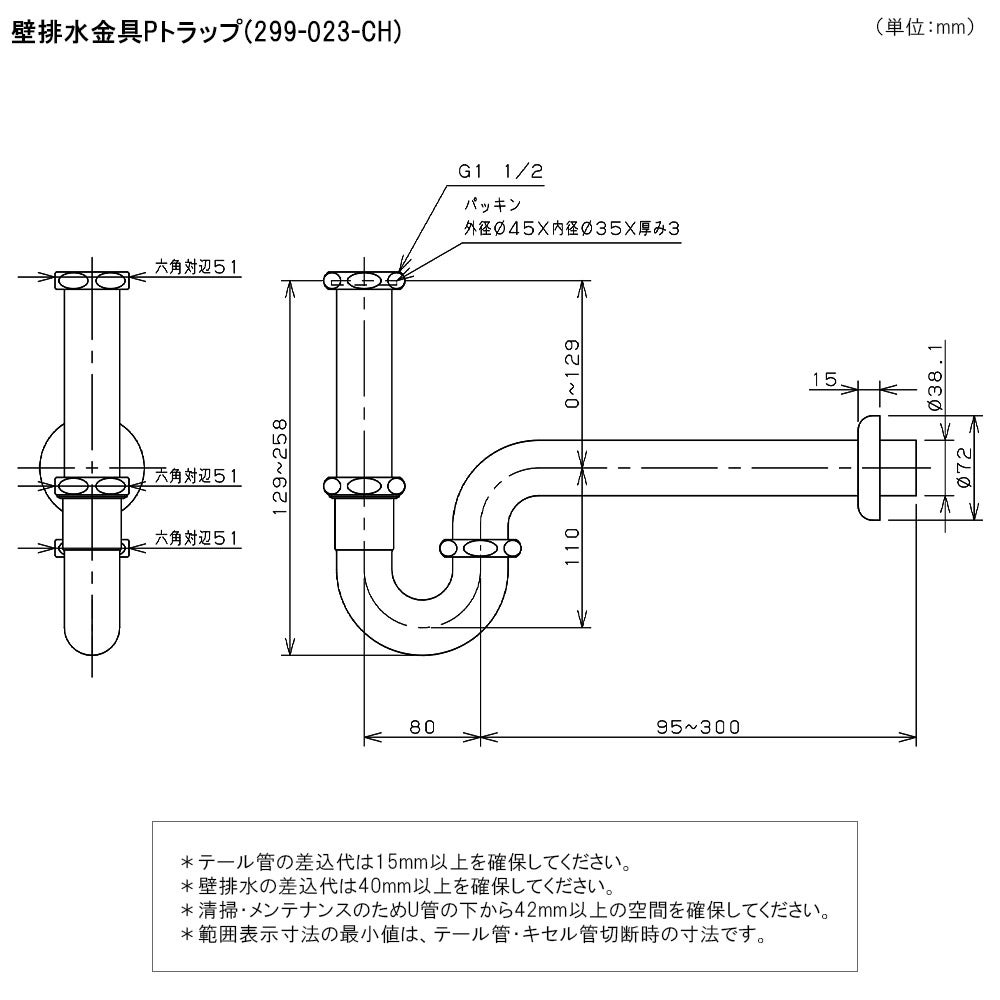 壁排水金具Pトラップ(299-023-CH)

(単位:mm)

G1 1/2

パッキン
外径Ø45×内径Ø35×厚み3

六角対辺51

六角対辺51

六角対辺51

129~258

0~129

110

15

Ø38.1

Ø72

80

95~300

＊テール管の差込代は15mm以上を確保してください。
＊壁排水の差込代は40mm以上を確保してください。
＊清掃・メンテナンスのためU管の下から42mm以上の空間を確保してください。
＊範囲表示寸法の最小値は、テール管・キセル管切断時の寸法です。