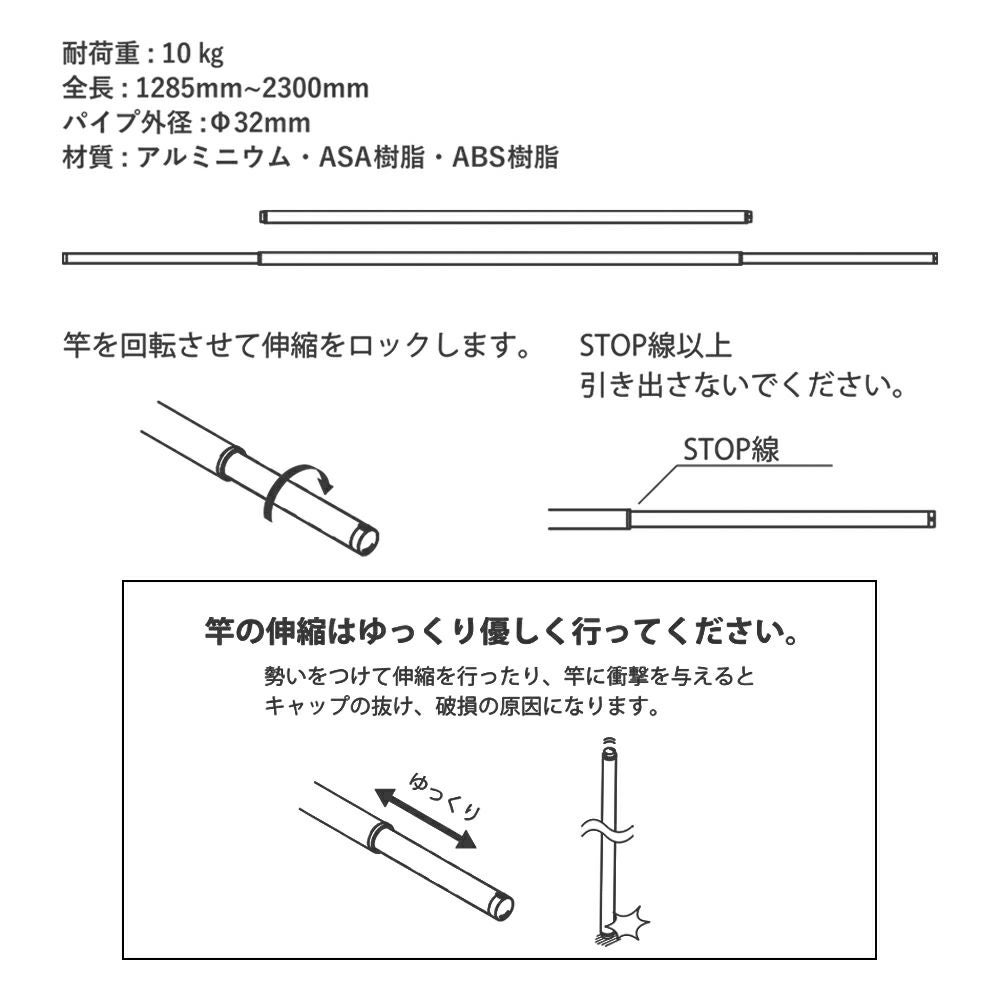 耐荷重 : 10 kg
全長 : 1285mm~2300mm
パイプ外径 : Φ32mm
材質 : アルミニウム・ASA樹脂・ABS樹脂

竿を回転させて伸縮をロックします。

STOP線以上
引き出さないでください。

STOP線

竿の伸縮はゆっくり優しく行ってください。

勢いをつけて伸縮を行ったり、竿に衝撃を与えると
キャップの抜け、破損の原因になります。

ゆっくり