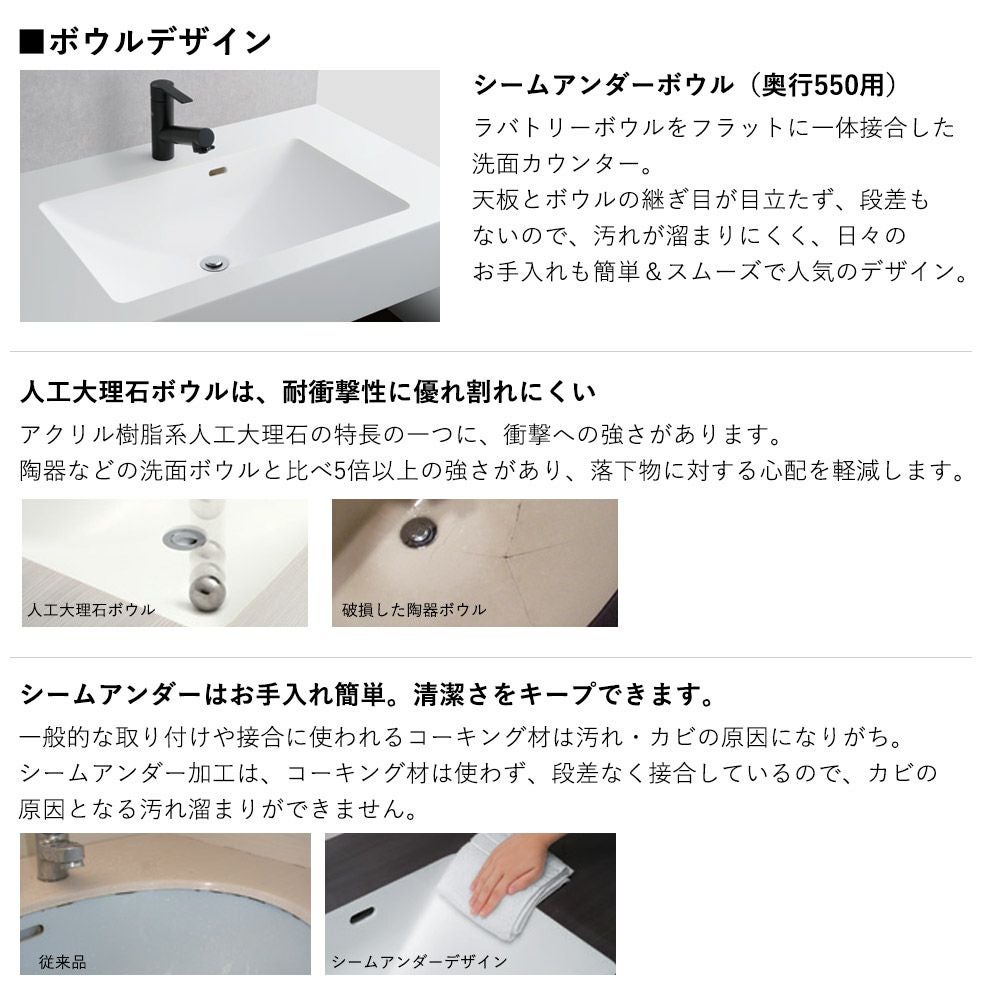 ■ボウルデザイン

シームアンダーボウル（奥行550用）

ラバトリーボウルをフラットに一体接合した洗面カウンター。
天板とボウルの継ぎ目が目立たず、段差もないので、汚れが溜まりにくく、日々のお手入れも簡単＆スムーズで人気のデザイン。

人工大理石ボウルは、耐衝撃性に優れ割れにくい

アクリル樹脂系人工大理石の特長の一つに、衝撃への強さがあります。
陶器などの洗面ボウルと比べ5倍以上の強さがあり、落下物に対する心配を軽減します。

人工大理石ボウル

破損した陶器ボウル

シームアンダーはお手入れ簡単。清潔さをキープできます。

一般的な取り付けや接合に使われるコーキング材は汚れ・カビの原因になりがち。
シームアンダー加工は、コーキング材は使わず、段差なく接合しているので、カビの原因となる汚れ溜まりができません。

従来品

シームアンダーデザイン