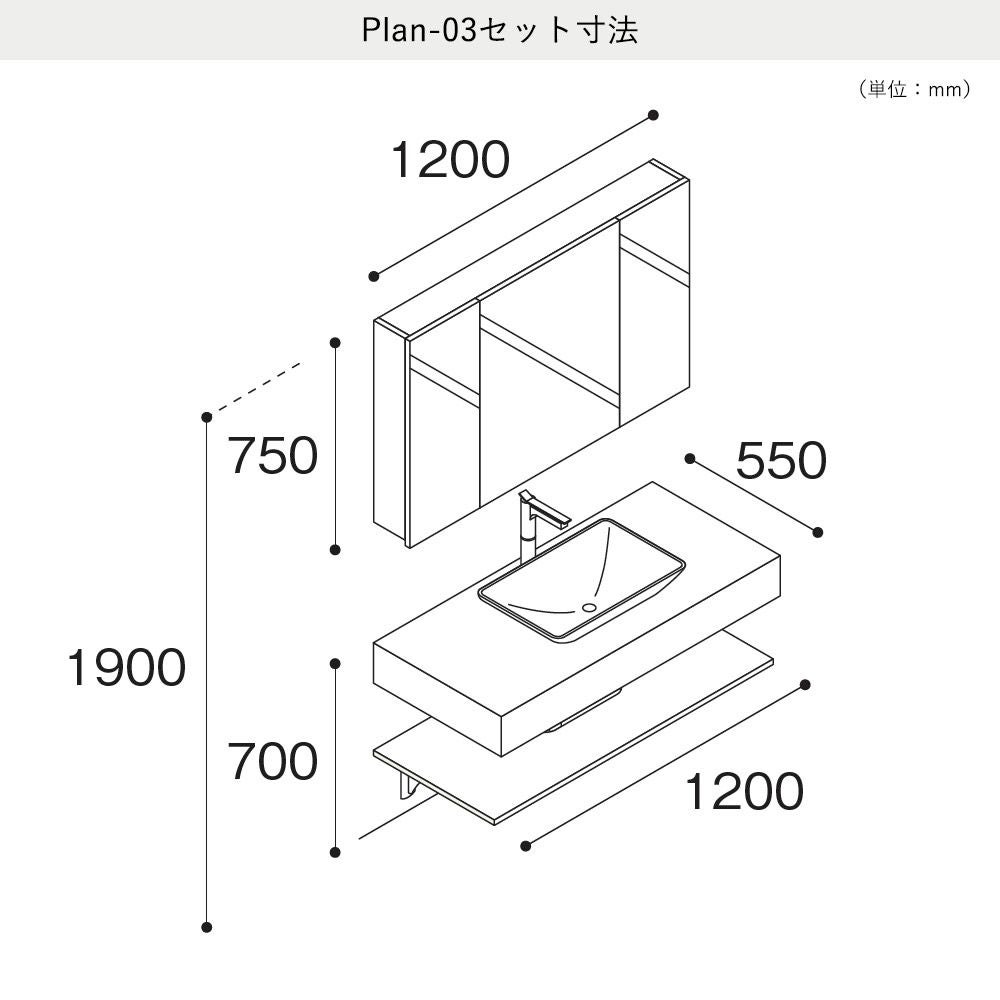 Plan-03セット寸法

（単位：mm）

1200

750

550

1900

700

1200