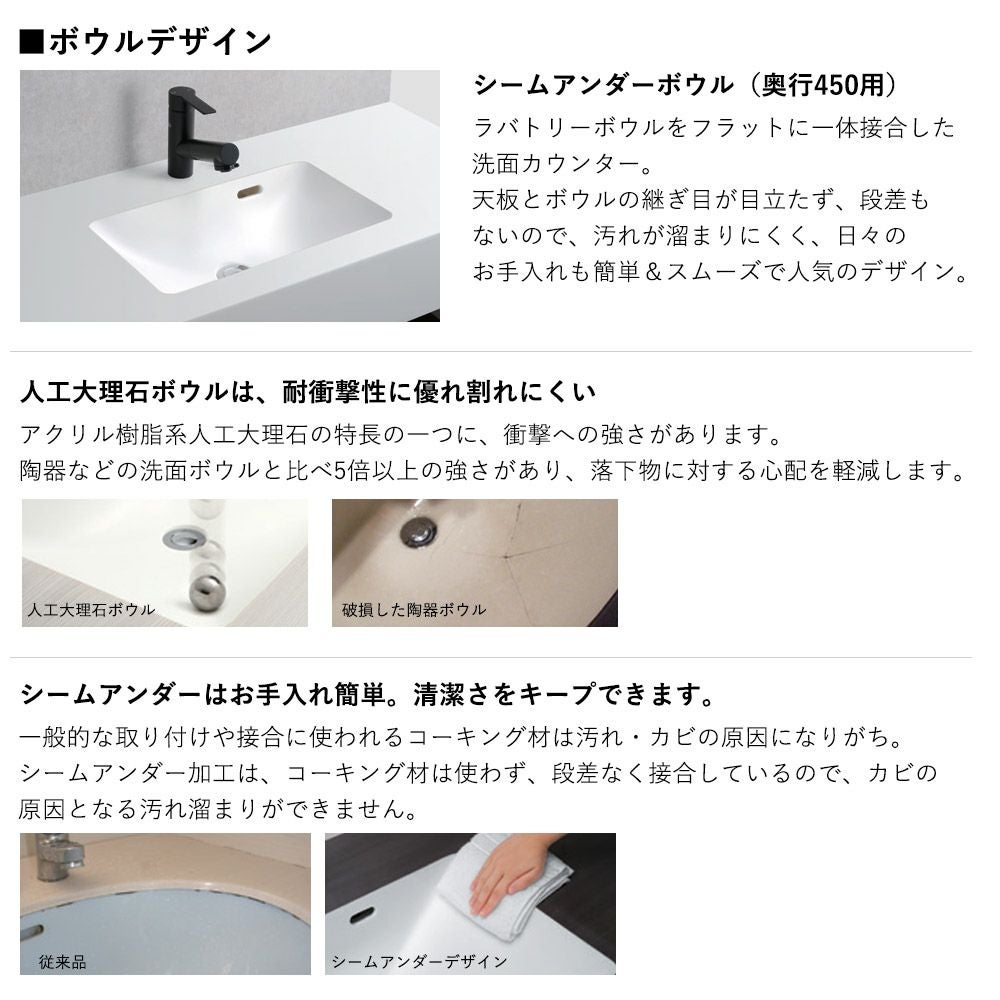 ■ボウルデザイン

シームアンダーボウル（奥行450用）
ラバトリーボウルをフラットに一体接合した洗面カウンター。
天板とボウルの継ぎ目が目立たず、段差もないので、汚れが溜まりにくく、日々のお手入れも簡単＆スムーズで人気のデザイン。

人工大理石ボウルは、耐衝撃性に優れ割れにくい
アクリル樹脂系人工大理石の特長の一つに、衝撃への強さがあります。
陶器などの洗面ボウルと比べ5倍以上の強さがあり、落下物に対する心配を軽減します。

人工大理石ボウル

破損した陶器ボウル

シームアンダーはお手入れ簡単。清潔さをキープできます。
一般的な取り付けや接合に使われるコーキング材は汚れ・カビの原因になりがち。
シームアンダー加工は、コーキング材は使わず、段差なく接合しているので、カビの原因となる汚れ溜まりができません。

従来品

シームアンダーデザイン