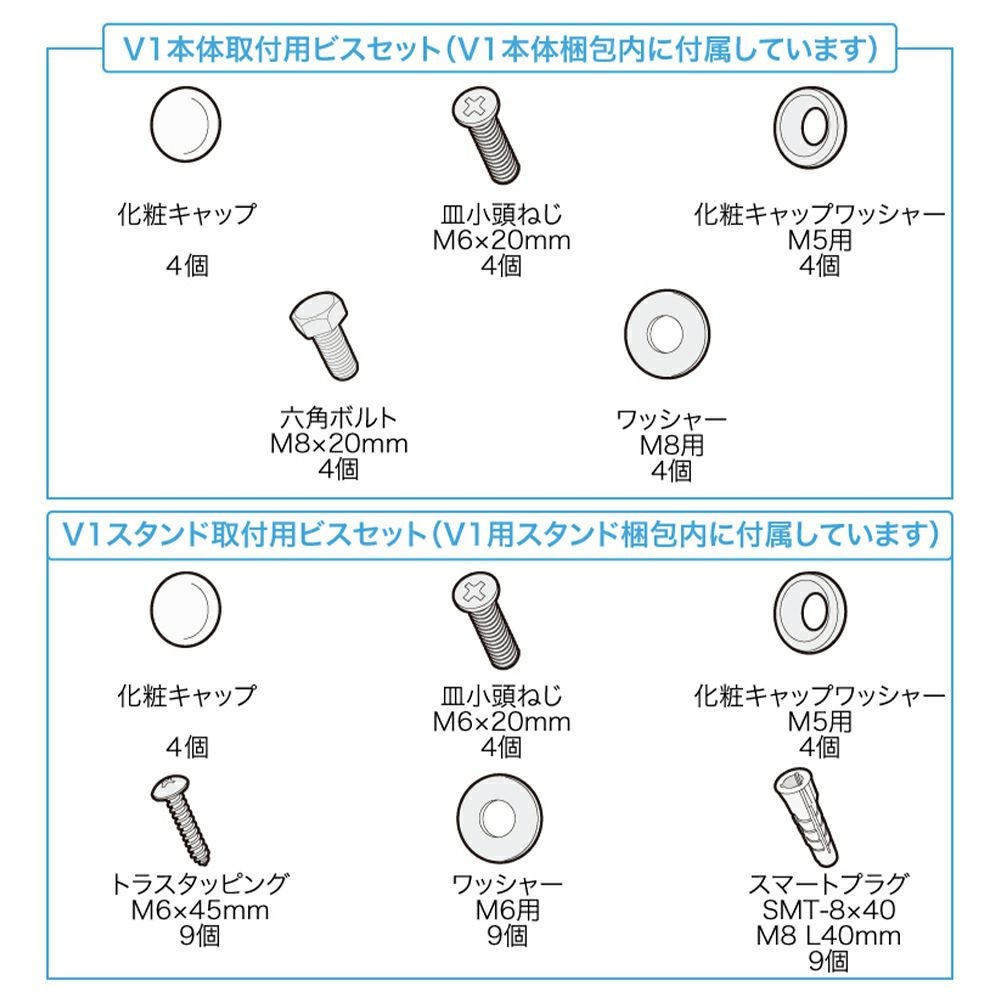 V1本体取付用ビスセット（V1本体梱包内に付属しています）

化粧キャップ
4個

皿小頭ねじ
M6×20mm
4個

化粧キャップワッシャー
M5用
4個

六角ボルト
M8×20mm
4個

ワッシャー
M8用
4個

V1スタンド取付用ビスセット（V1用スタンド梱包内に付属しています）

化粧キャップ
4個

皿小頭ねじ
M6×20mm
4個

化粧キャップワッシャー
M5用
4個

トラスタッピング
M6×45mm
9個

ワッシャー
M6用
9個

スマートプラグ
SMT-8×40
M8 L40mm
9個