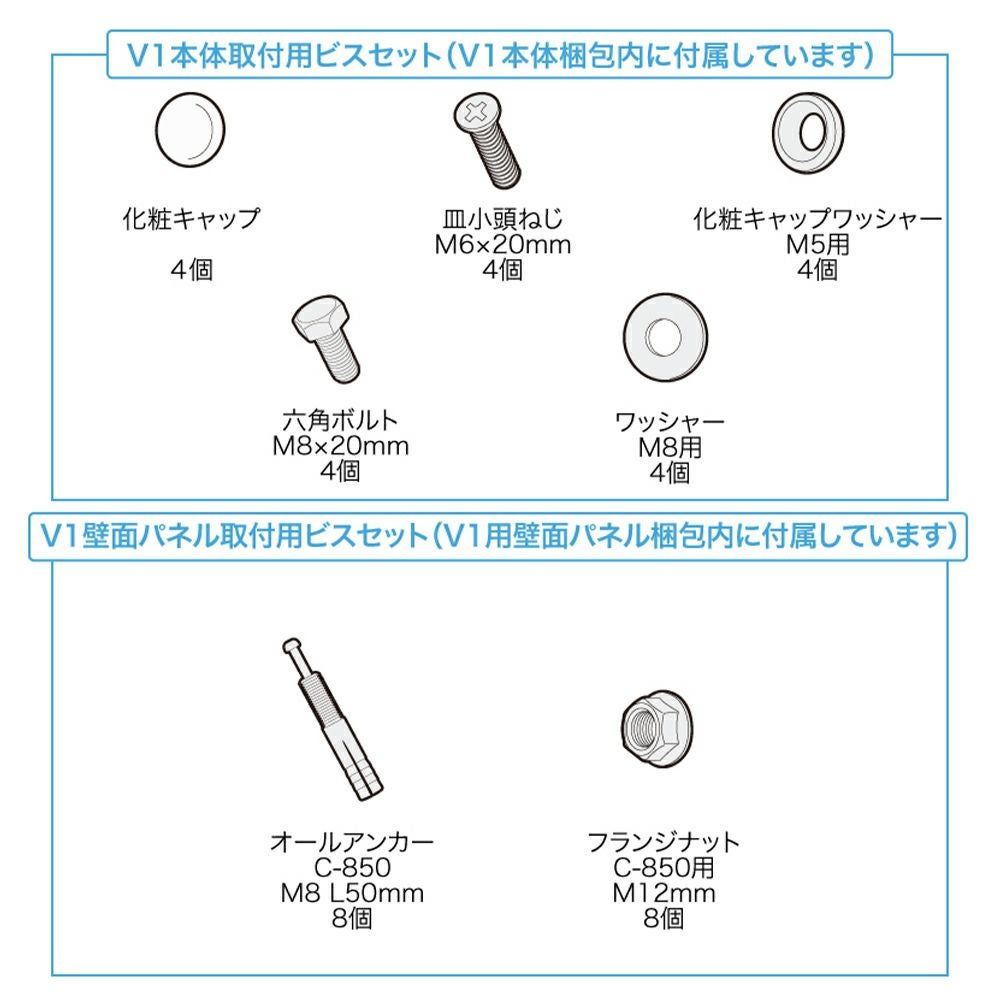 V1本体取付用ビスセット（V1本体梱包内に付属しています）

化粧キャップ
4個

皿小頭ねじ
M6×20mm
4個

化粧キャップワッシャー
M5用
4個

六角ボルト
M8×20mm
4個

ワッシャー
M8用
4個

V1壁面パネル取付用ビスセット（V1用壁面パネル梱包内に付属しています）

オールアンカー
C-850
M8 L50mm
8個

フランジナット
C-850用
M12mm
8個