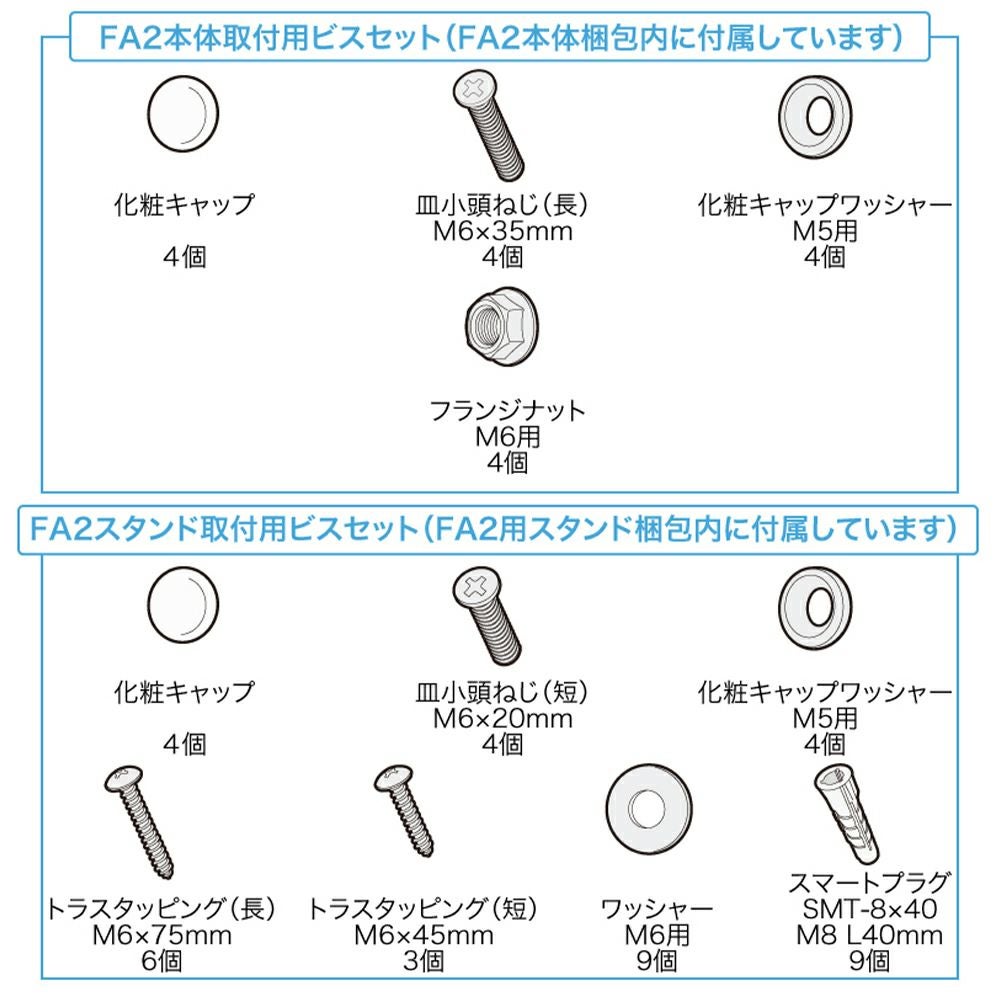 FA2本体取付用ビスセット(FA2本体梱包内に付属しています)

化粧キャップ
4個

皿小頭ねじ(長)
M6×35mm
4個

化粧キャップワッシャー
M5用
4個

フランジナット
M6用
4個

FA2スタンド取付用ビスセット(FA2用スタンド梱包内に付属しています)

化粧キャップ
4個

皿小頭ねじ(短)
M6×20mm
4個

化粧キャップワッシャー
M5用
4個

トラスタッピング(長)
M6×75mm
6個

トラスタッピング(短)
M6×45mm
3個

ワッシャー
M6用
9個

スマートプラグ
SMT-8×40
M8 L40mm
9個