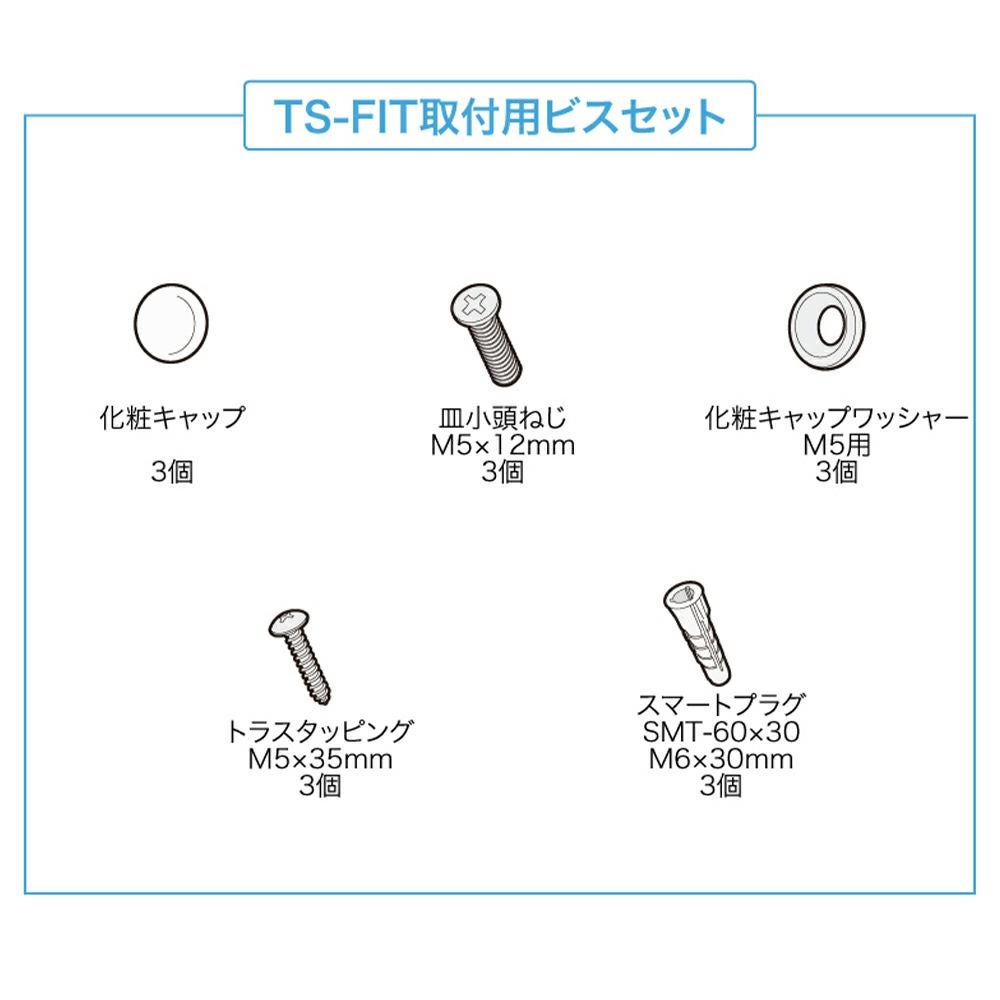 TS-FIT取付用ビスセット

化粧キャップ
3個

皿小頭ねじ
M5×12mm
3個

化粧キャップワッシャー
M5用
3個

トラスタッピング
M5×35mm
3個

スマートプラグ
SMT-60×30
M6×30mm
3個