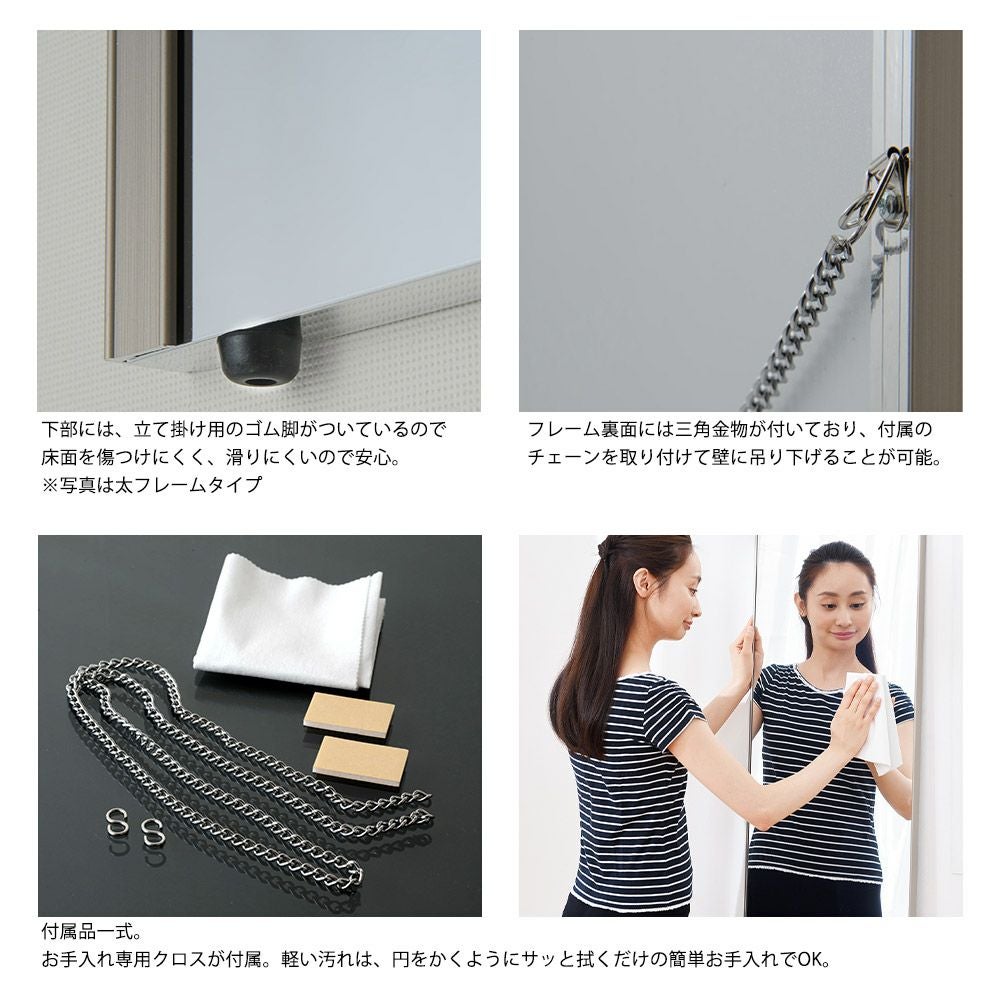 下部には、立て掛け用のゴム脚がついているので床面を傷つけにくく、滑りにくいので安心。
※写真は太フレームタイプ

フレーム裏面には三角金物が付いており、付属のチェーンを取り付けて壁に吊り下げることが可能。

付属品一式。
お手入れ専用クロスが付属。軽い汚れは、円をかくようにサッと拭くだけの簡単お手入れでOK。