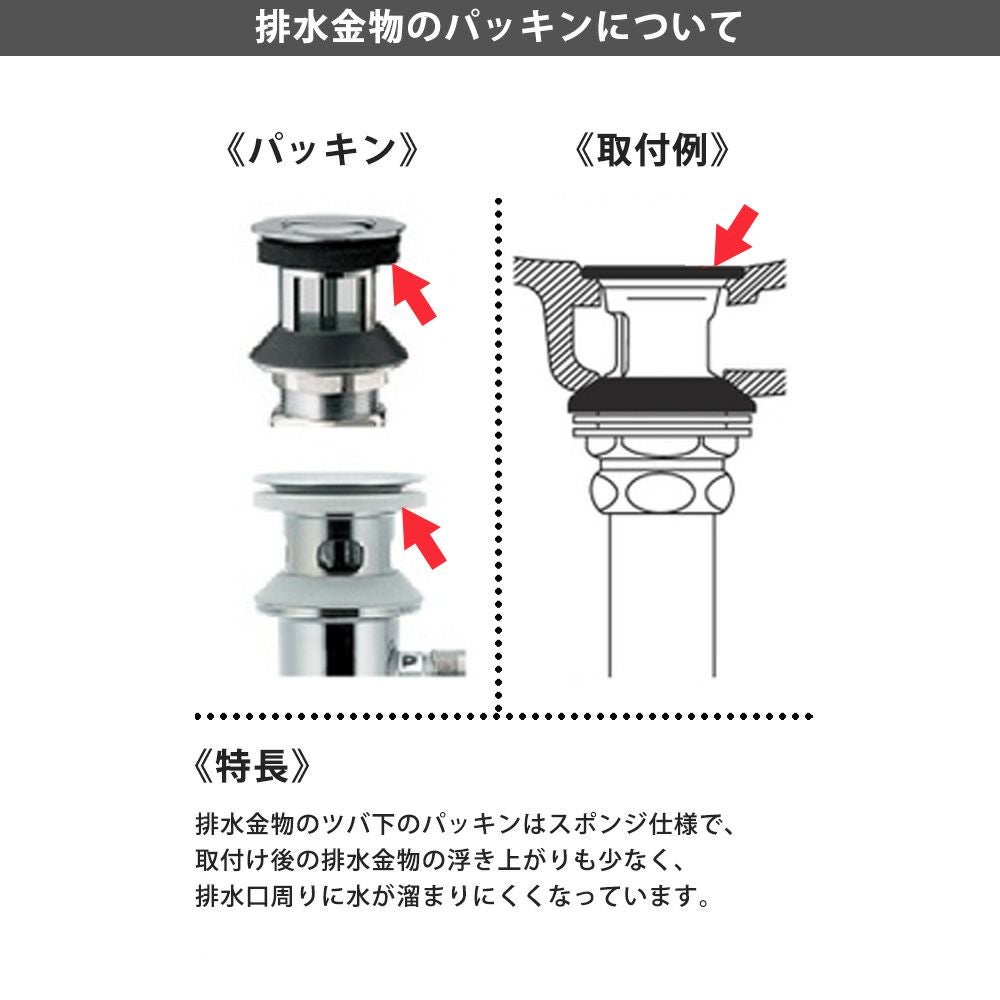 排水金物のパッキンについて

《パッキン》

《取付例》

《特長》

排水金物のツバ下のパッキンはスポンジ仕様で、取付け後の排水金物の浮き上がりも少なく、排水口周りに水が溜まりにくくなっています。