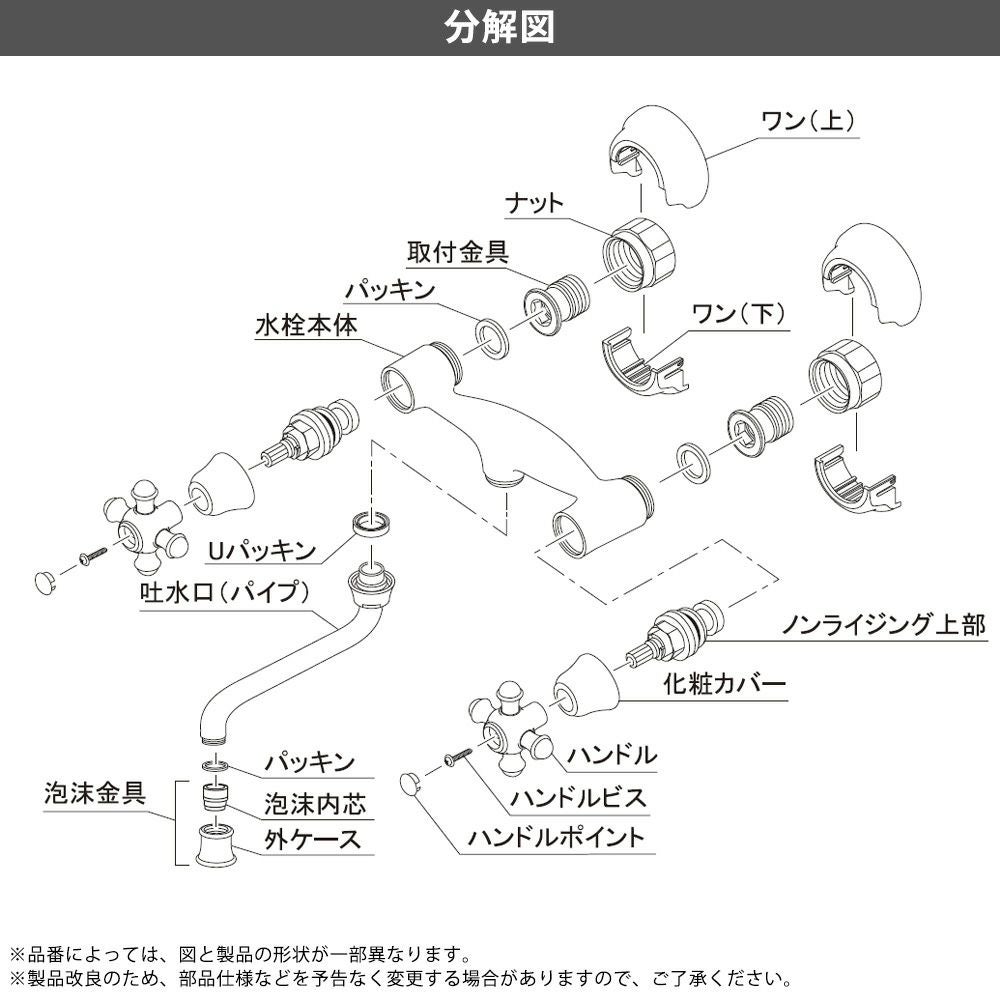 分解図

ワン（上）
ナット
取付金具
パッキン
水栓本体
ワン（下）
Uパッキン
吐水口（パイプ）
ノンライジング上部
化粧カバー
ハンドル
ハンドルビス
ハンドルポイント
パッキン
泡沫金具
泡沫内芯
外ケース

※品番によっては、図と製品の形状が一部異なります。
※製品改良のため、部品仕様などを予告なく変更する場合がありますので、ご了承ください。