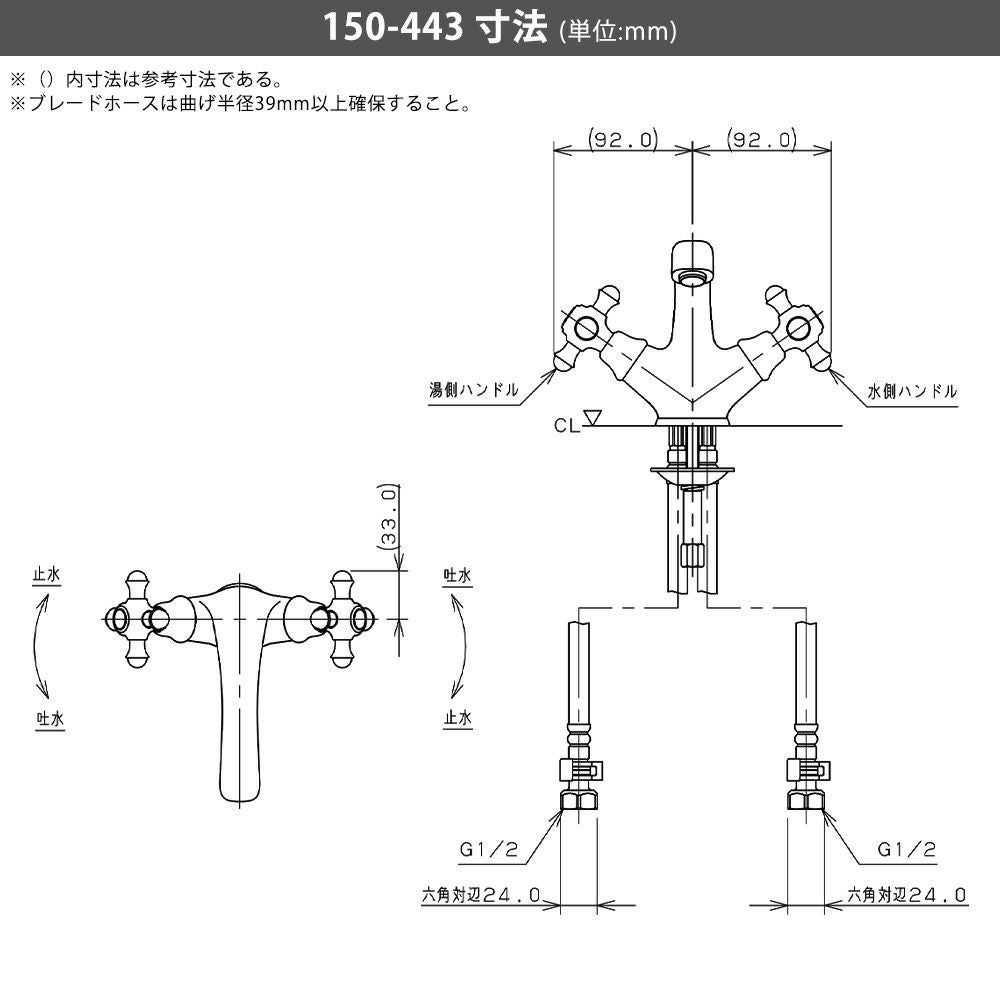 150-443 寸法 (単位:mm)

※（）内寸法は参考寸法である。
※ブレードホースは曲げ半径39mm以上確保すること。

(92.0)
(92.0)
湯側ハンドル
水側ハンドル
CL
(33.0)
止水
吐水
吐水
止水
G1/2
G1/2
六角対辺24.0
六角対辺24.0